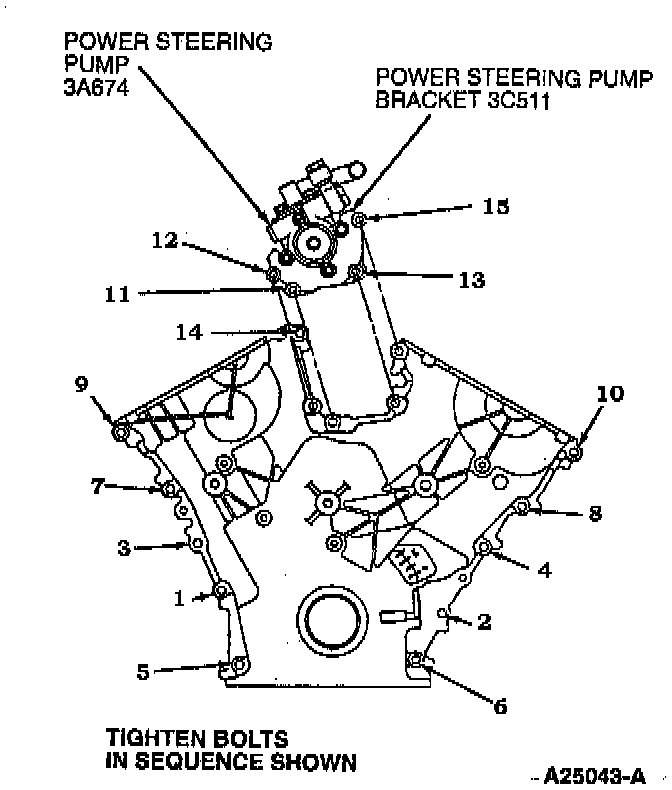 POWER STEERING PUMP 3A674

POWER STEERING PUMP BRACKET 3C511

15

12

13

11

14

9

10

7

8

3

4

1

2

5

6

TIGHTEN BOLTS IN SEQUENCE SHOWN

A25043-A