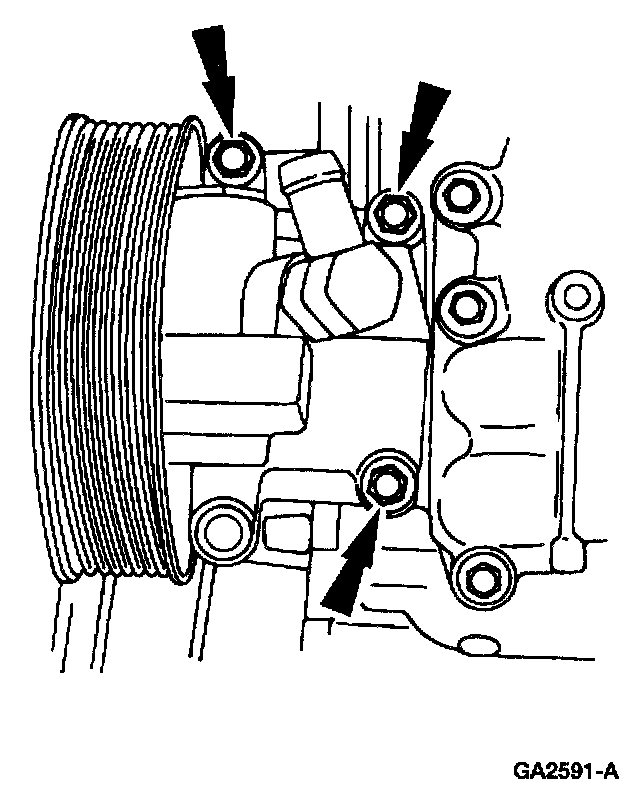 GA2591-A