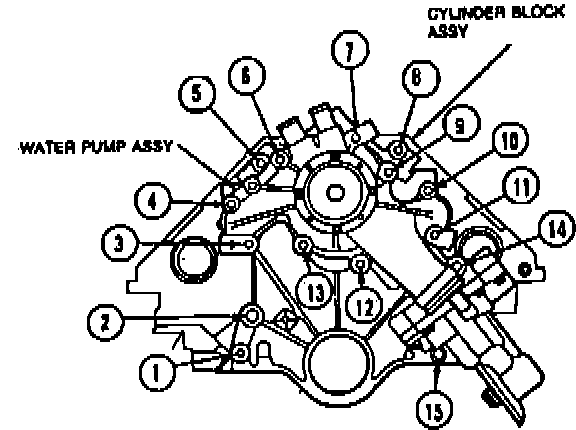 CYLINDER BLOCK ASSY

WATER PUMP ASSY

7
6
8
5
9
10
4
11
3
14
13
12
2
1
15