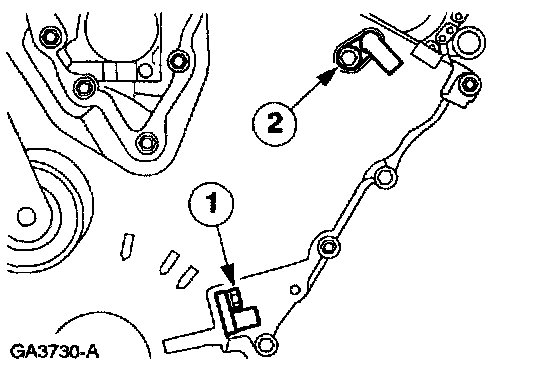 2

1

GA3730-A