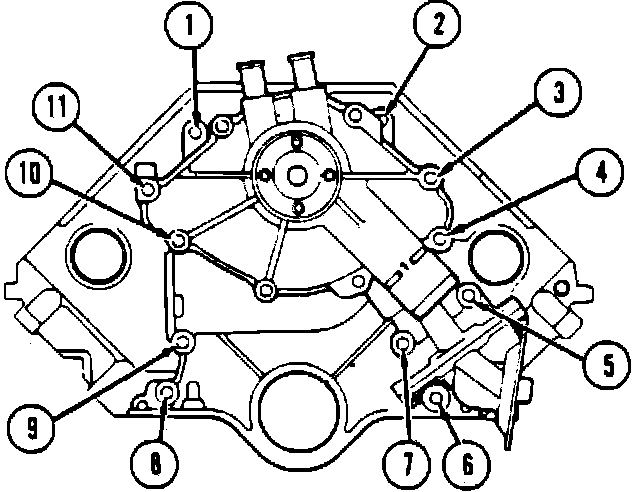 1
2
11
3
10
4
5
9
8
7
6