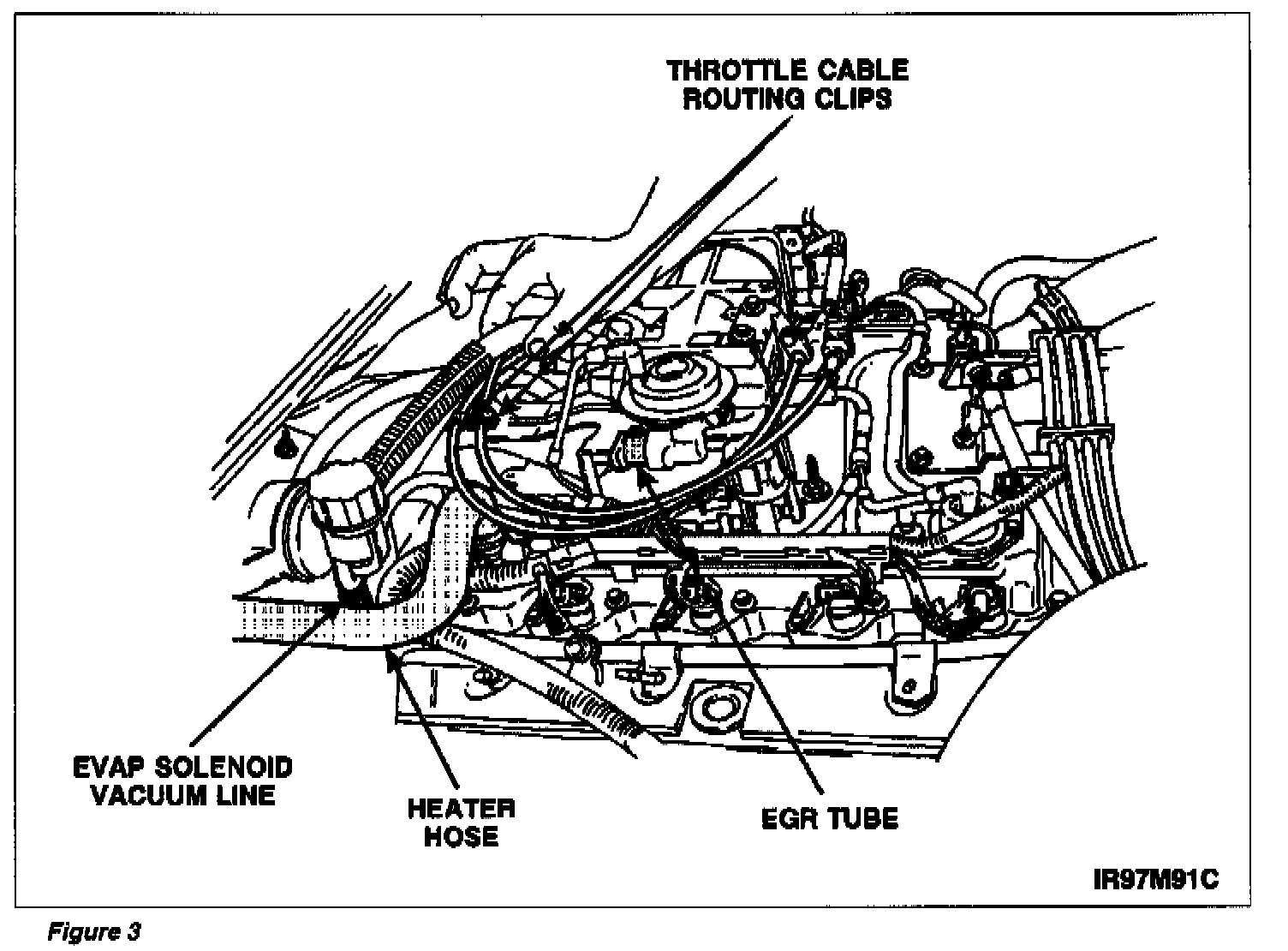 THROTTLE CABLE ROUTING CLIPS

EVAP SOLENOID VACUUM LINE

HEATER HOSE

EGR TUBE

IR97M91C

Figure 3