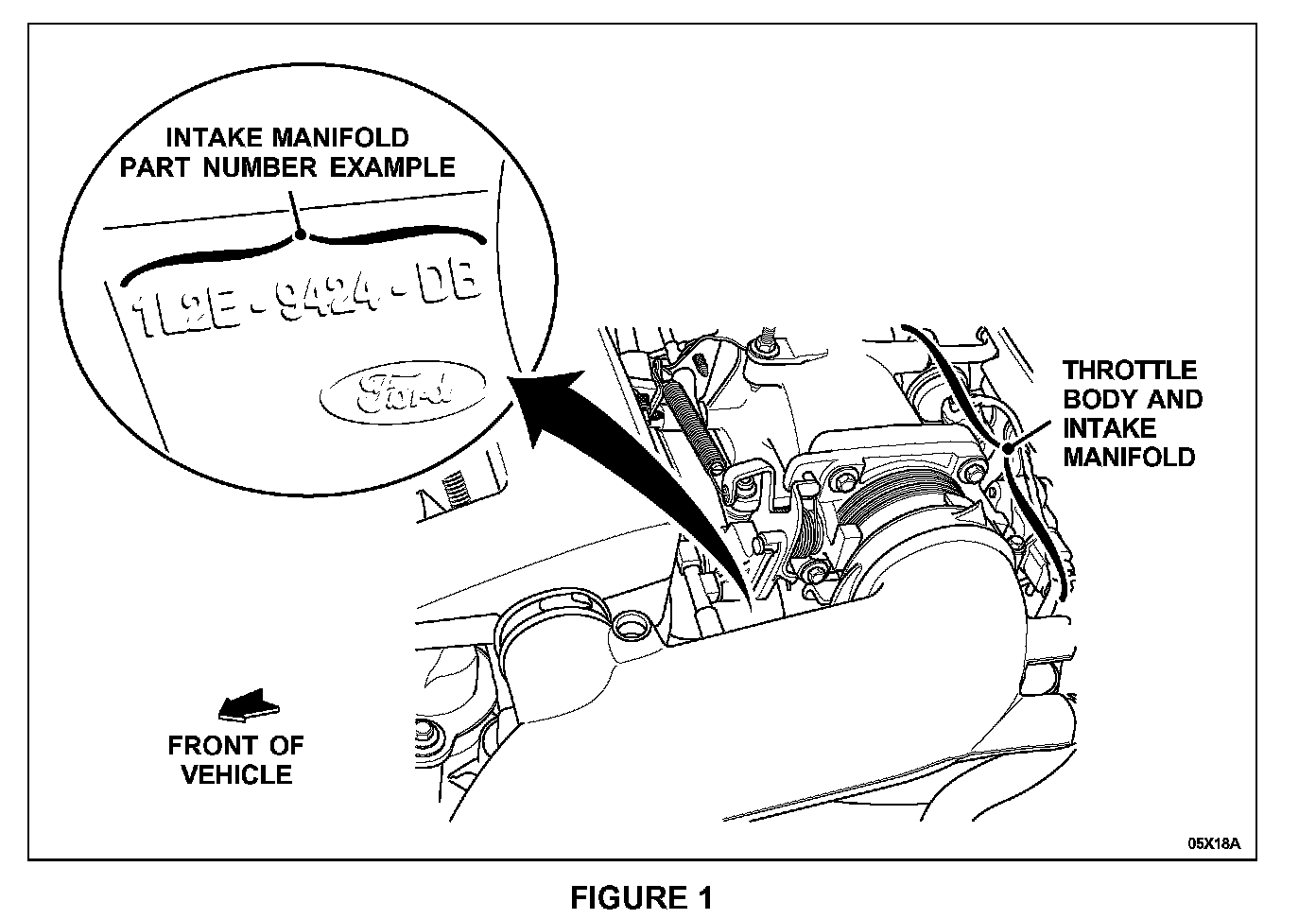 INTAKE MANIFOLD
PART NUMBER EXAMPLE

1L2E - 9424 - DB

Ford

THROTTLE
BODY AND
INTAKE
MANIFOLD

FRONT OF
VEHICLE

05X18A

FIGURE 1