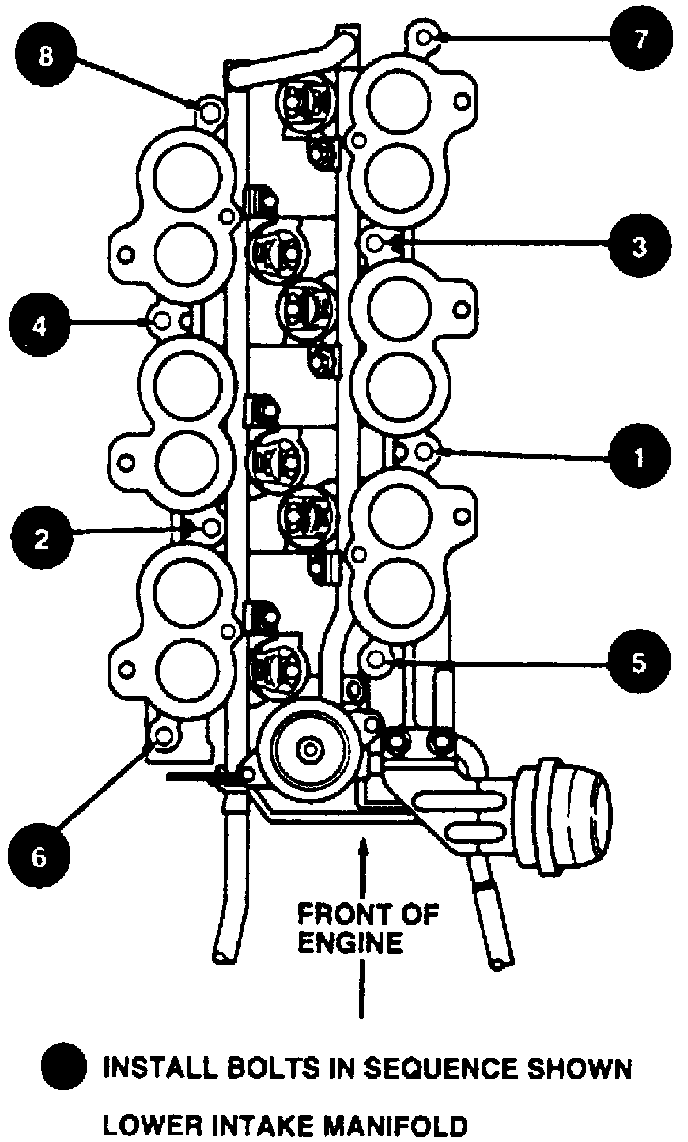 8

7

3

4

1

2

5

6

FRONT OF ENGINE

INSTALL BOLTS IN SEQUENCE SHOWN

LOWER INTAKE MANIFOLD