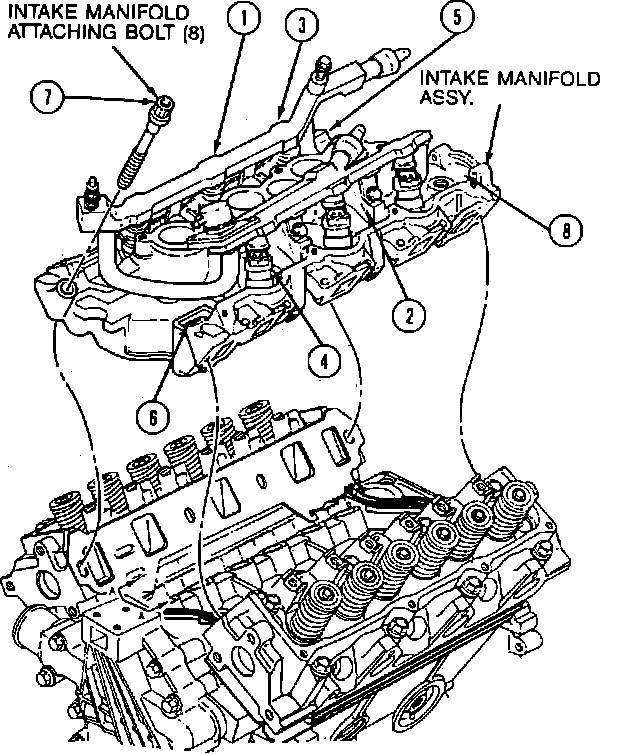 INTAKE MANIFOLD ATTACHING BOLT (8)

1

3

5

INTAKE MANIFOLD ASSY.

7

8

2

4

6