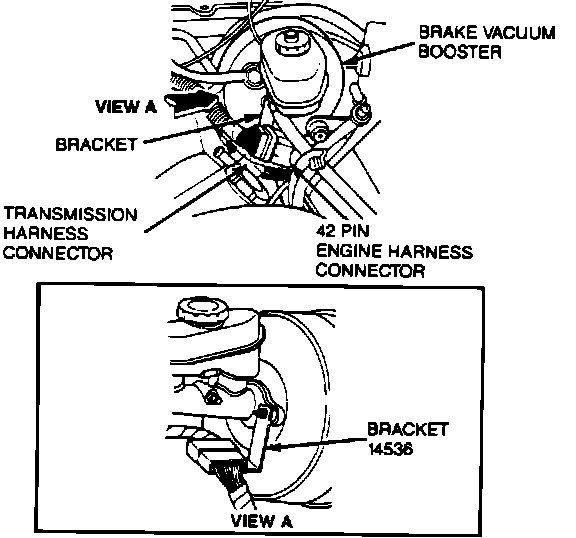 BRAKE VACUUM BOOSTER

VIEW A

BRACKET

TRANSMISSION HARNESS CONNECTOR

42 PIN ENGINE HARNESS CONNECTOR

BRACKET 14536

VIEW A