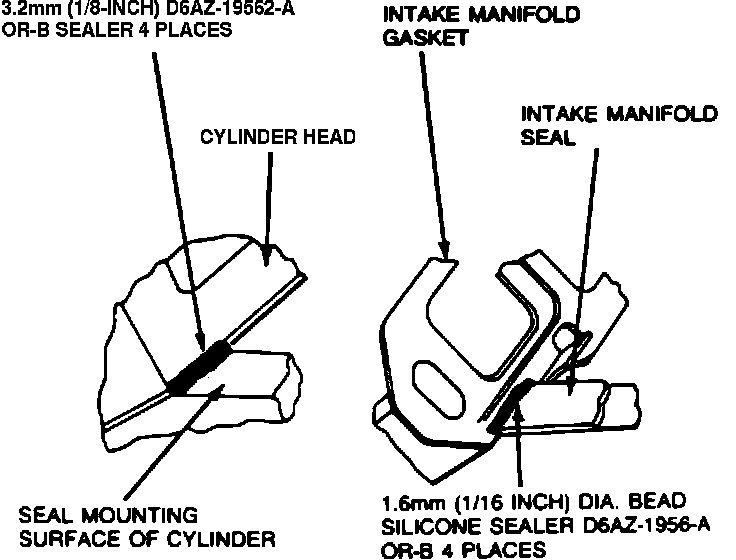 3.2mm (1/8-INCH) D6AZ-19562-A OR-B SEALER 4 PLACES

INTAKE MANIFOLD GASKET

INTAKE MANIFOLD SEAL

CYLINDER HEAD

SEAL MOUNTING SURFACE OF CYLINDER

1.6mm (1/16 INCH) DIA. BEAD SILICONE SEALER D6AZ-1956-A OR-B 4 PLACES