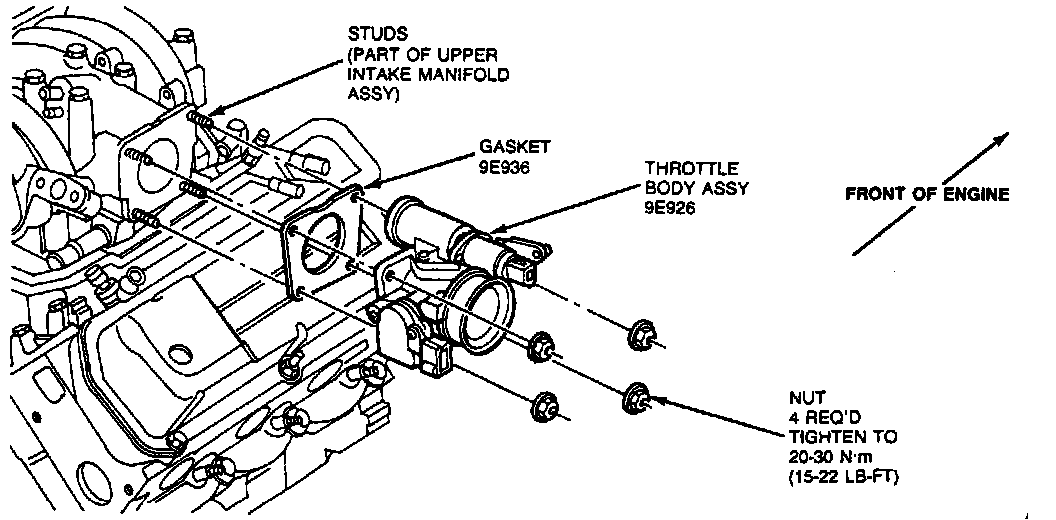 STUDS
(PART OF UPPER
INTAKE MANIFOLD
ASSY)

GASKET
9E936

THROTTLE
BODY ASSY
9E926

FRONT OF ENGINE

NUT
4 REQ'D
TIGHTEN TO
20-30 N·m
(15-22 LB-FT)