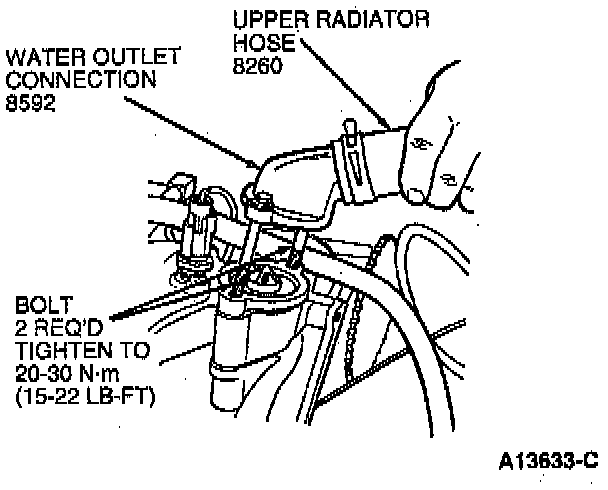 UPPER RADIATOR HOSE 8260

WATER OUTLET CONNECTION 8592

BOLT 2 REQ'D TIGHTEN TO 20-30 N·m (15-22 LB-FT)

A13633-C