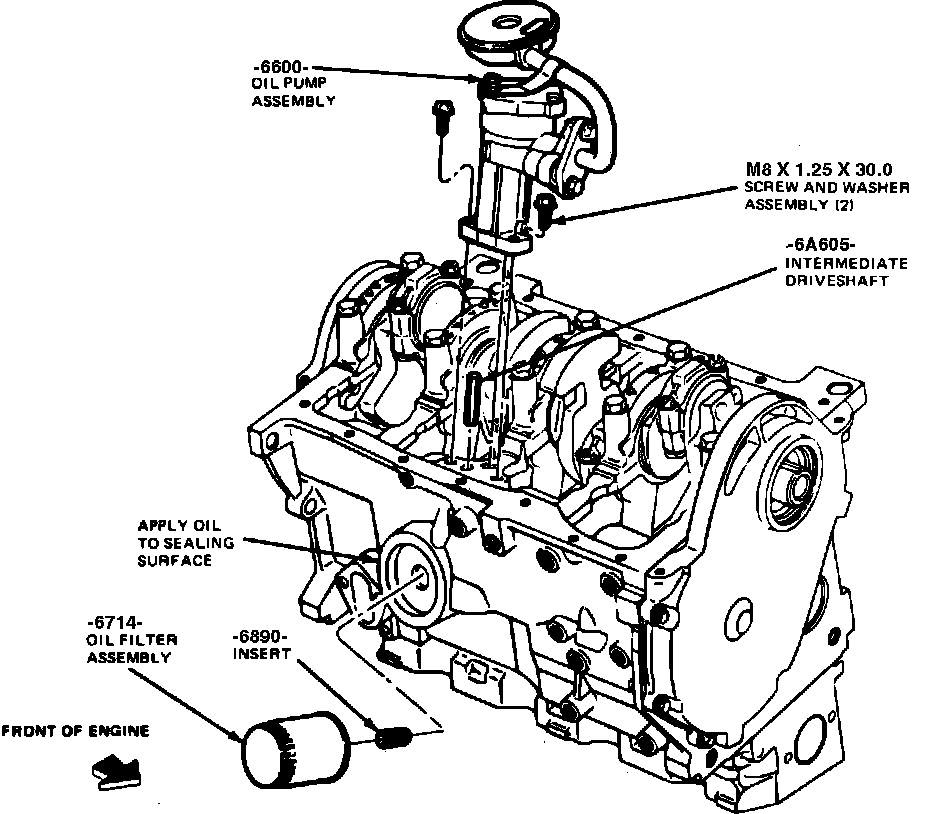 -6600-
OIL PUMP
ASSEMBLY

M8 X 1.25 X 30.0
SCREW AND WASHER
ASSEMBLY (2)

-6A605-
INTERMEDIATE
DRIVESHAFT

APPLY OIL
TO SEALING
SURFACE

-6714-
OIL FILTER
ASSEMBLY

-6890-
INSERT

FRONT OF ENGINE