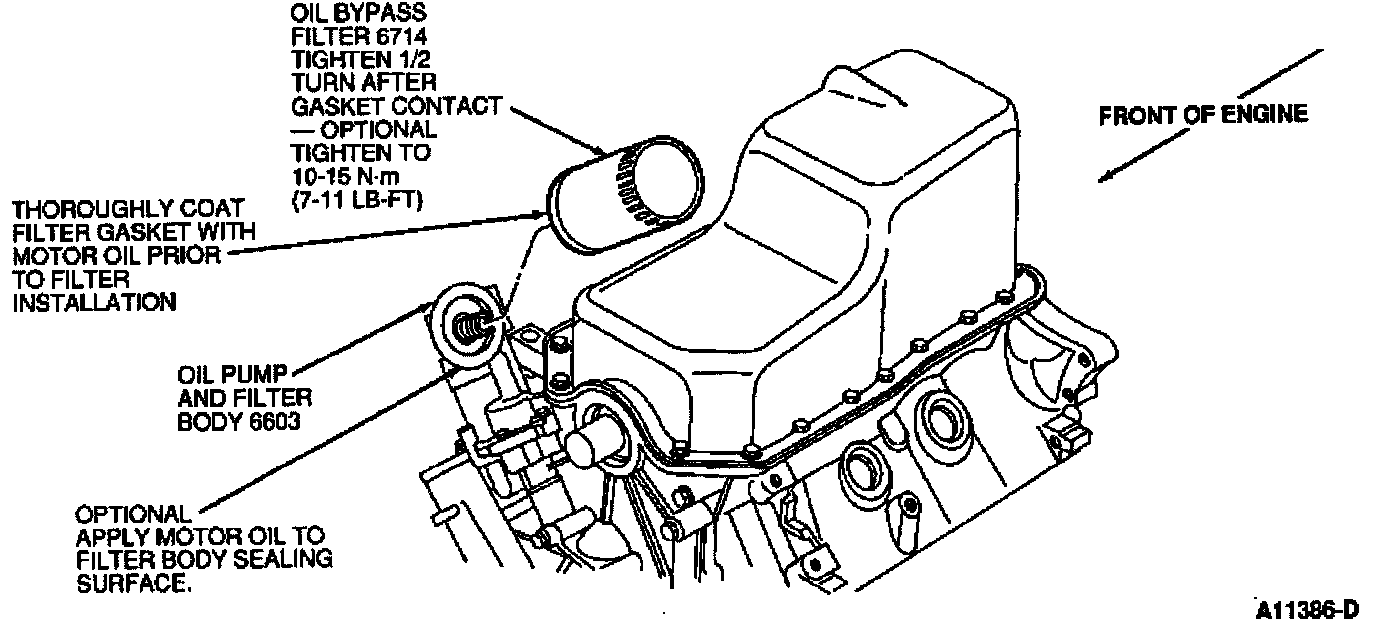 OIL BYPASS FILTER 6714 TIGHTEN 1/2 TURN AFTER GASKET CONTACT — OPTIONAL TIGHTEN TO 10-15 N·m (7-11 LB-FT)

FRONT OF ENGINE

THOROUGHLY COAT FILTER GASKET WITH MOTOR OIL PRIOR TO FILTER INSTALLATION

OIL PUMP AND FILTER BODY 6603

OPTIONAL APPLY MOTOR OIL TO FILTER BODY SEALING SURFACE.

A11386-D