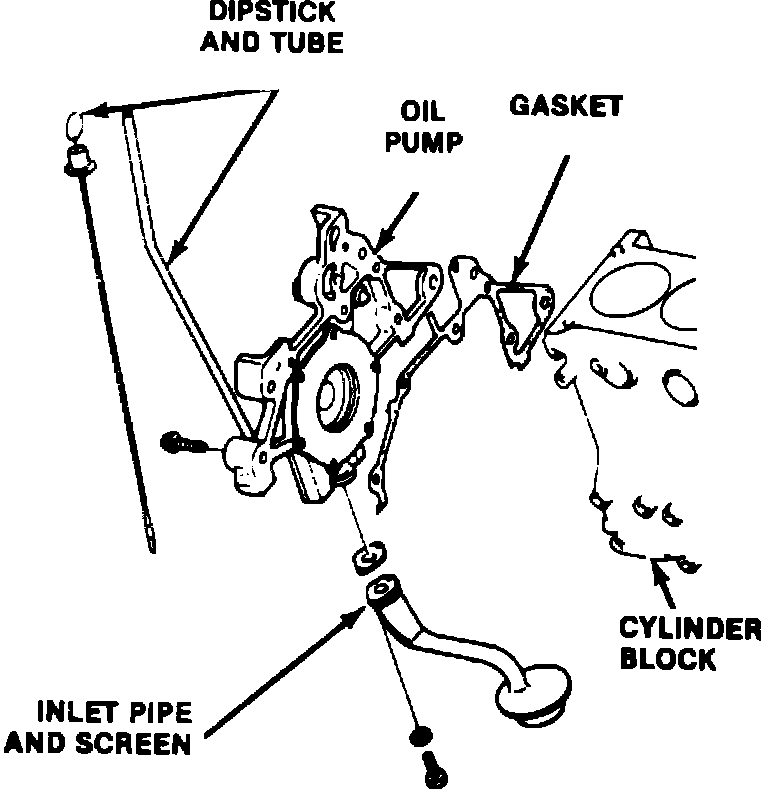 DIPSTICK AND TUBE

OIL PUMP

GASKET

CYLINDER BLOCK

INLET PIPE AND SCREEN