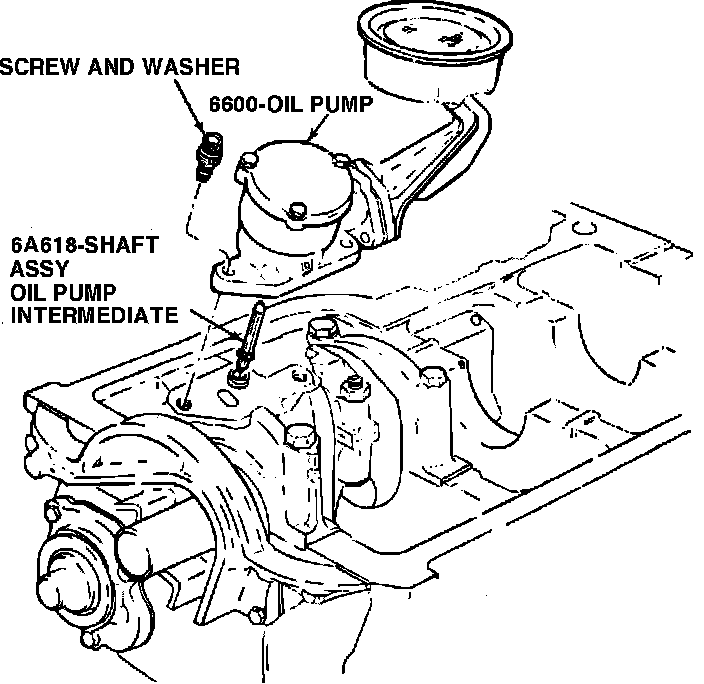 SCREW AND WASHER

6600-OIL PUMP

6A618-SHAFT ASSY OIL PUMP INTERMEDIATE