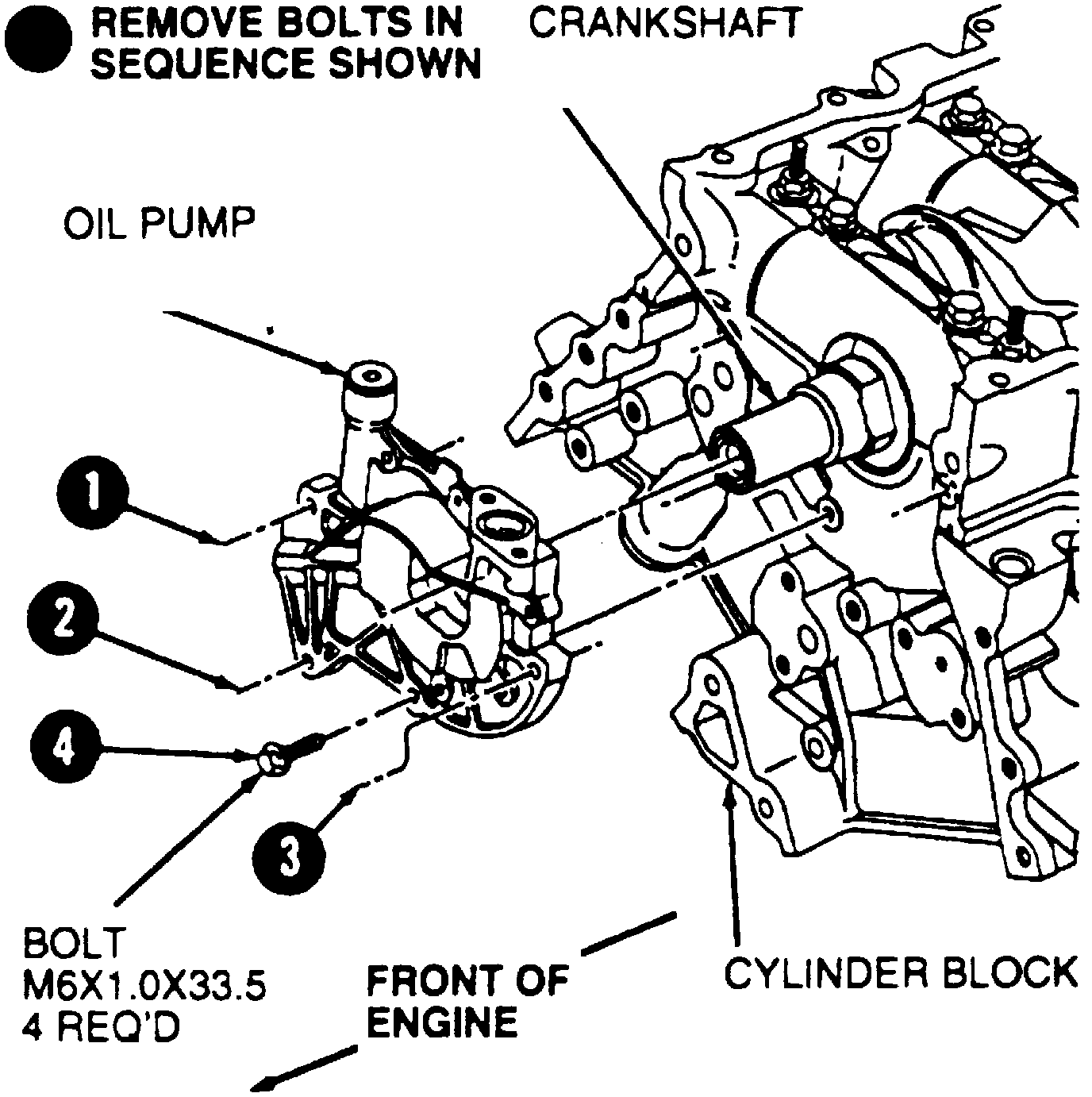 REMOVE BOLTS IN SEQUENCE SHOWN

CRANKSHAFT

OIL PUMP

1

2

4

3

BOLT
M6X1.0X33.5
4 REQ'D

FRONT OF ENGINE

CYLINDER BLOCK