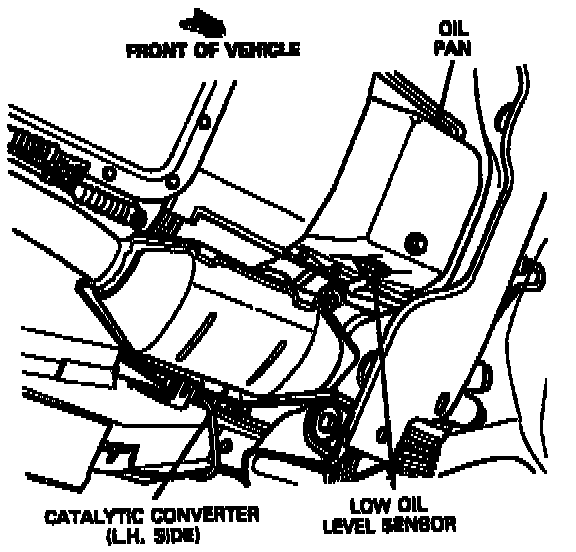 FRONT OF VEHICLE

OIL PAN

CATALYTIC CONVERTER (L.H. SIDE)

LOW OIL LEVEL SENSOR