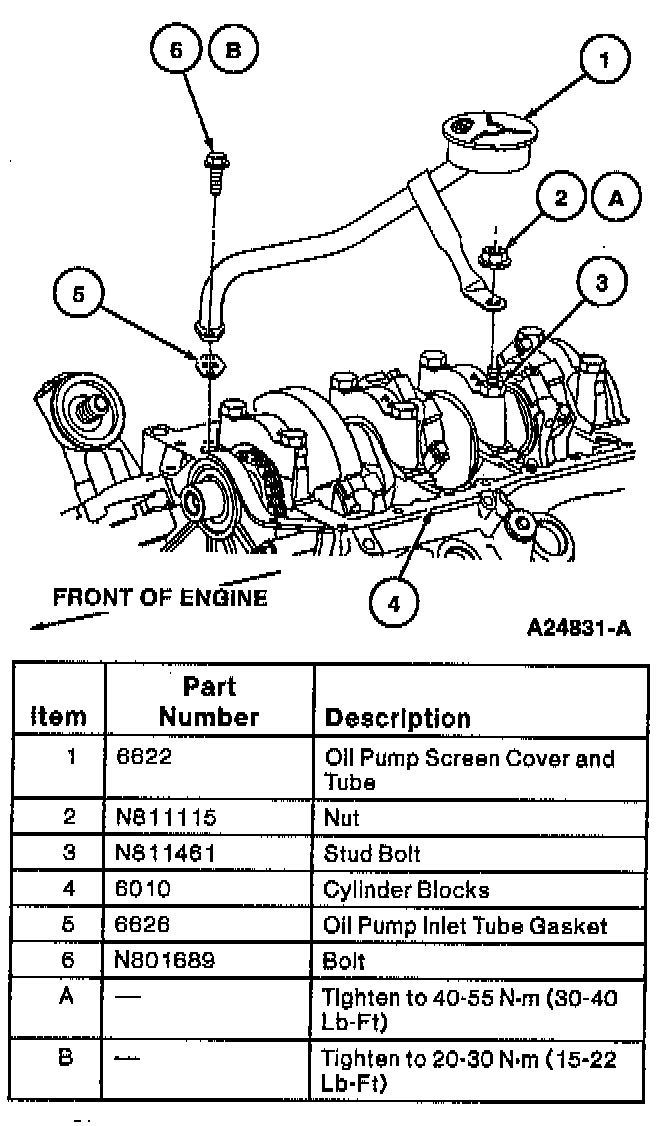 6 B

1

2 A

3

5

4

FRONT OF ENGINE

A24831-A

| Item | Part Number | Description |
|---|---|---|
| 1 | 6622 | Oil Pump Screen Cover and Tube |
| 2 | N811115 | Nut |
| 3 | N811461 | Stud Bolt |
| 4 | 6010 | Cylinder Blocks |
| 5 | 6626 | Oil Pump Inlet Tube Gasket |
| 6 | N801689 | Bolt |
| A | — | Tighten to 40-55 N·m (30-40 Lb-Ft) |
| B | — | Tighten to 20-30 N·m (15-22 Lb-Ft) |