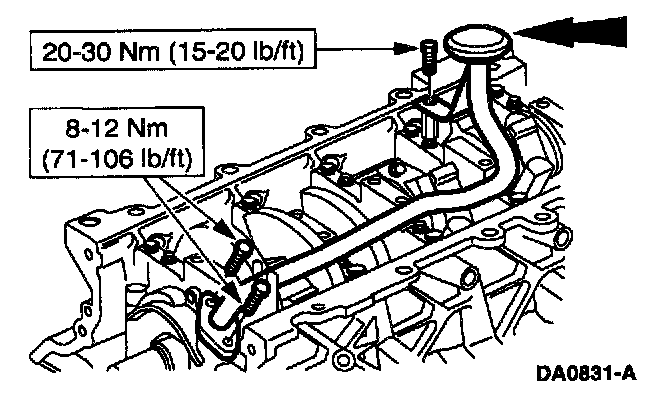 20-30 Nm (15-20 lb/ft)

8-12 Nm (71-106 lb/ft)

DA0831-A