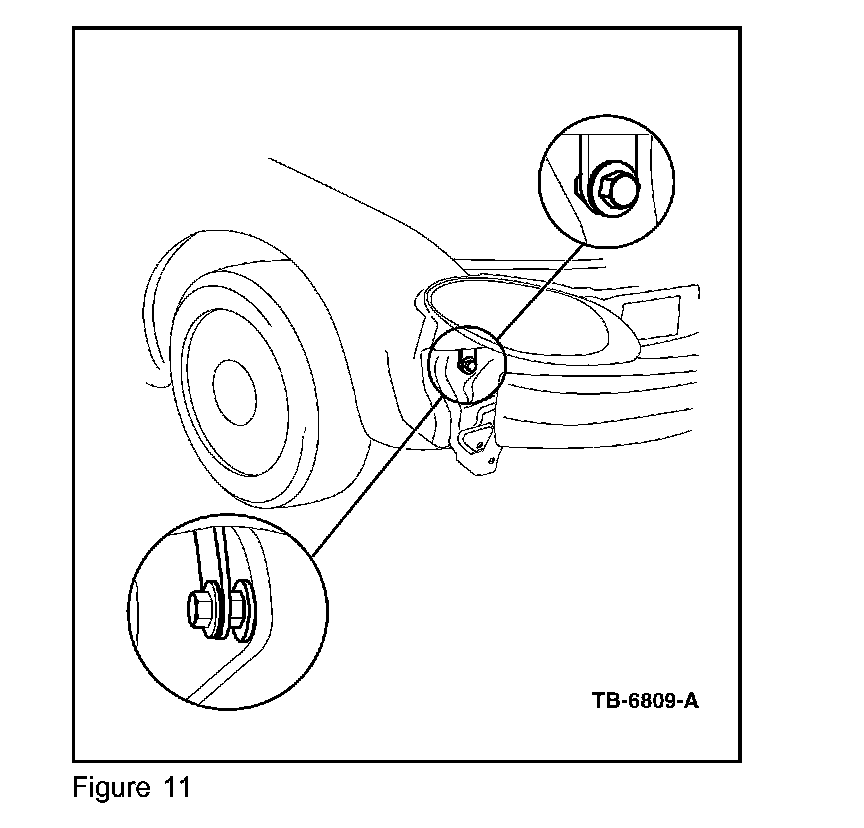 TB-6809-A

Figure 11