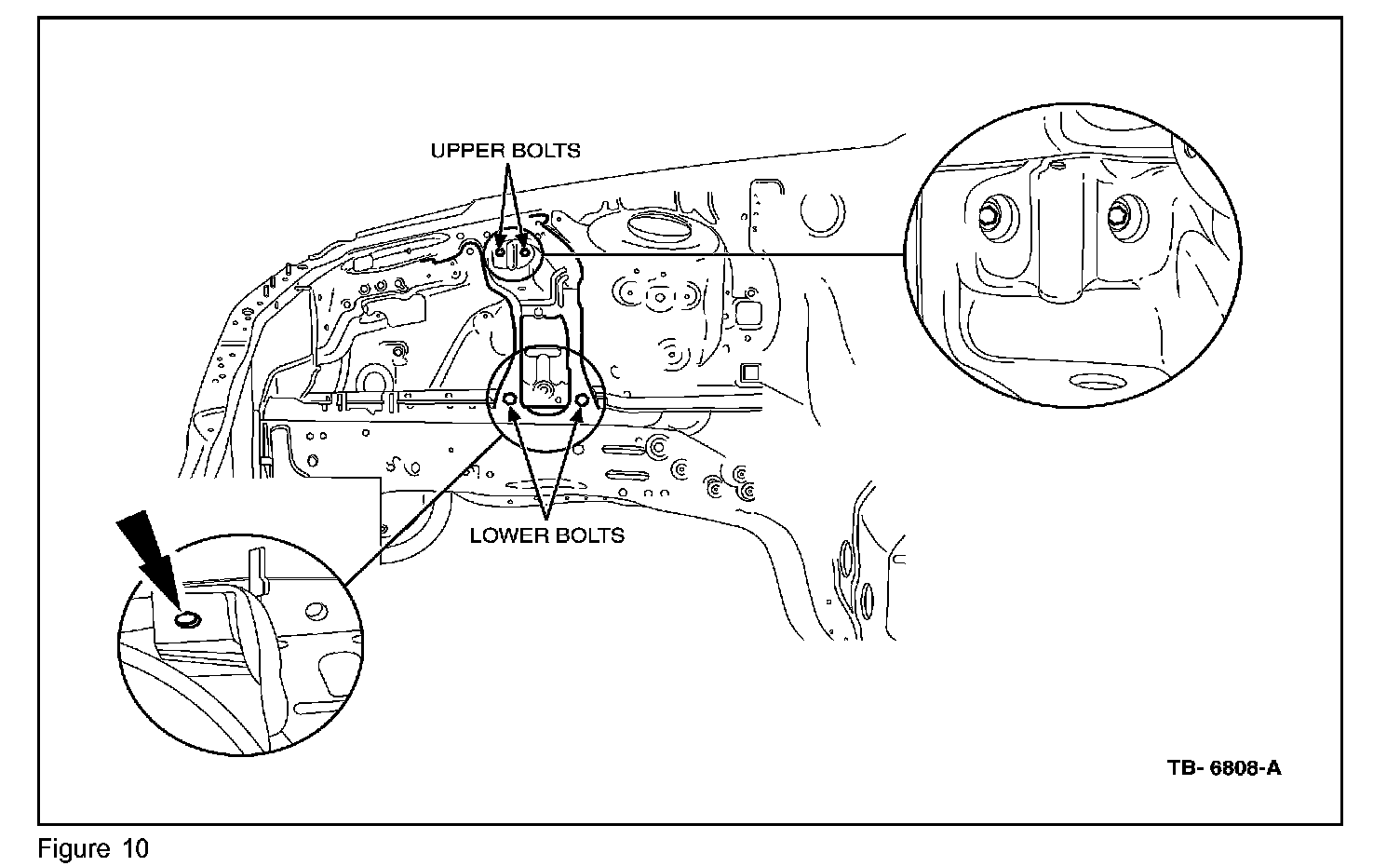 UPPER BOLTS

LOWER BOLTS

TB- 6808-A

Figure 10