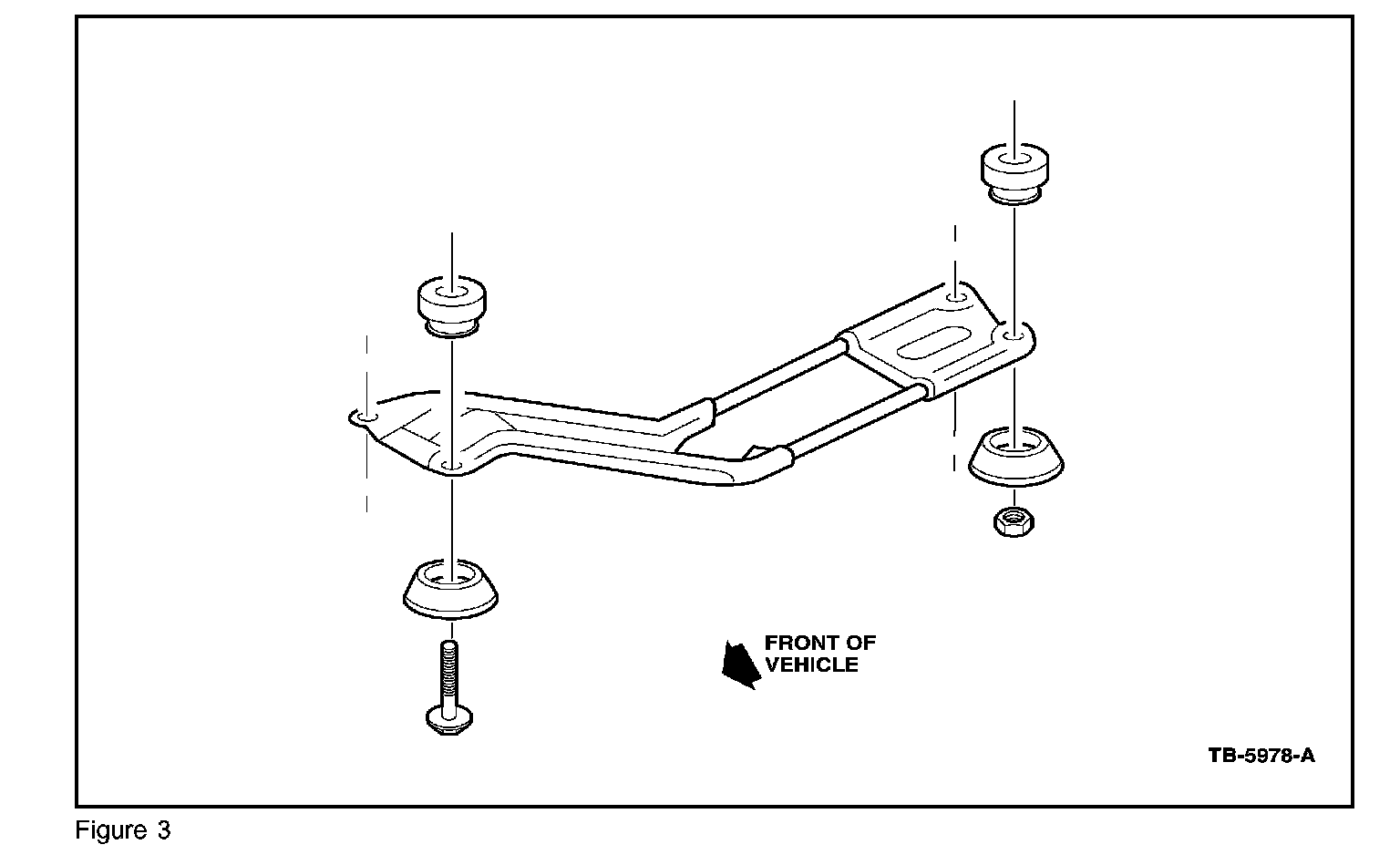 FRONT OF VEHICLE

TB-5978-A

Figure 3