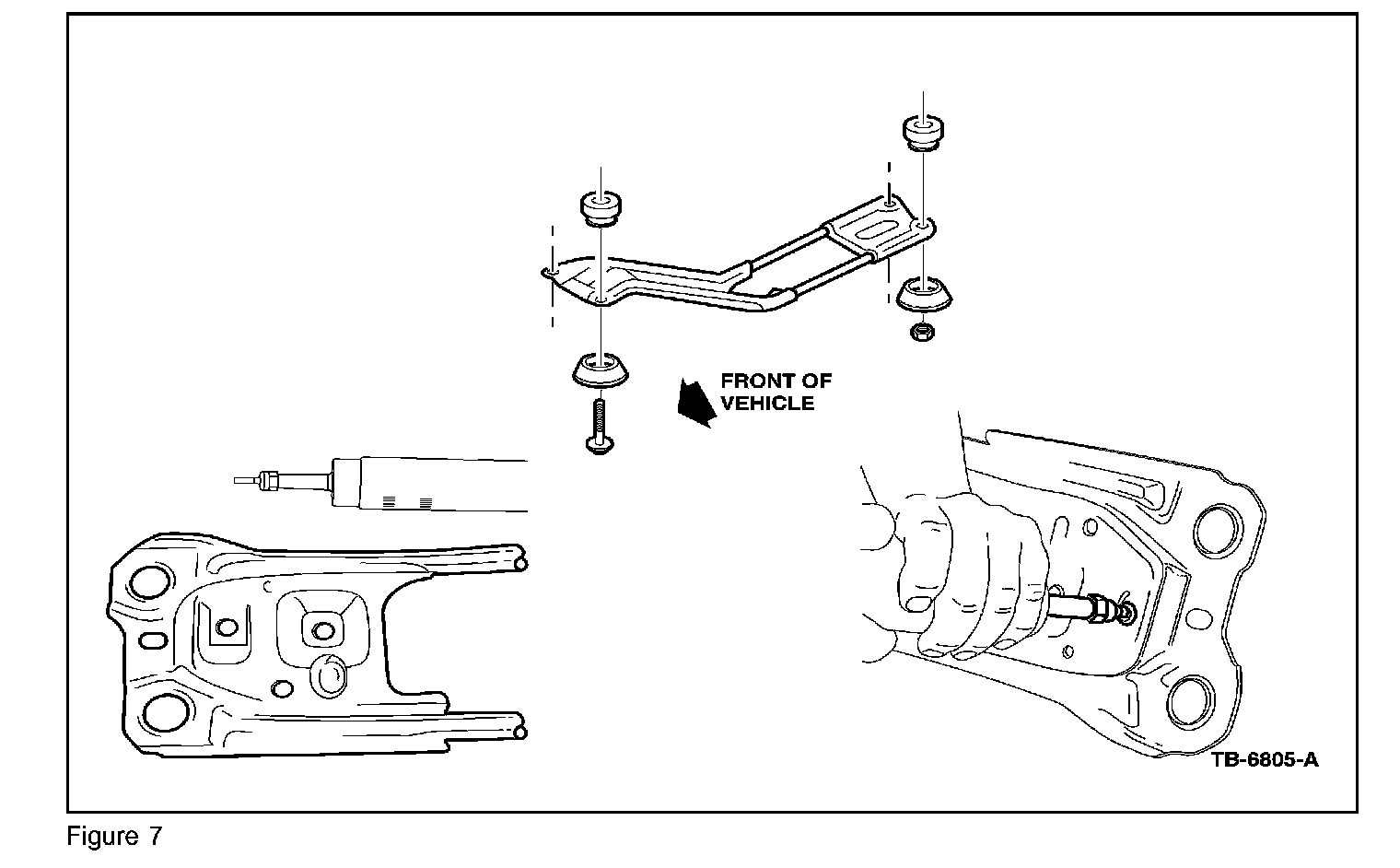 FRONT OF VEHICLE

TB-6805-A

Figure 7