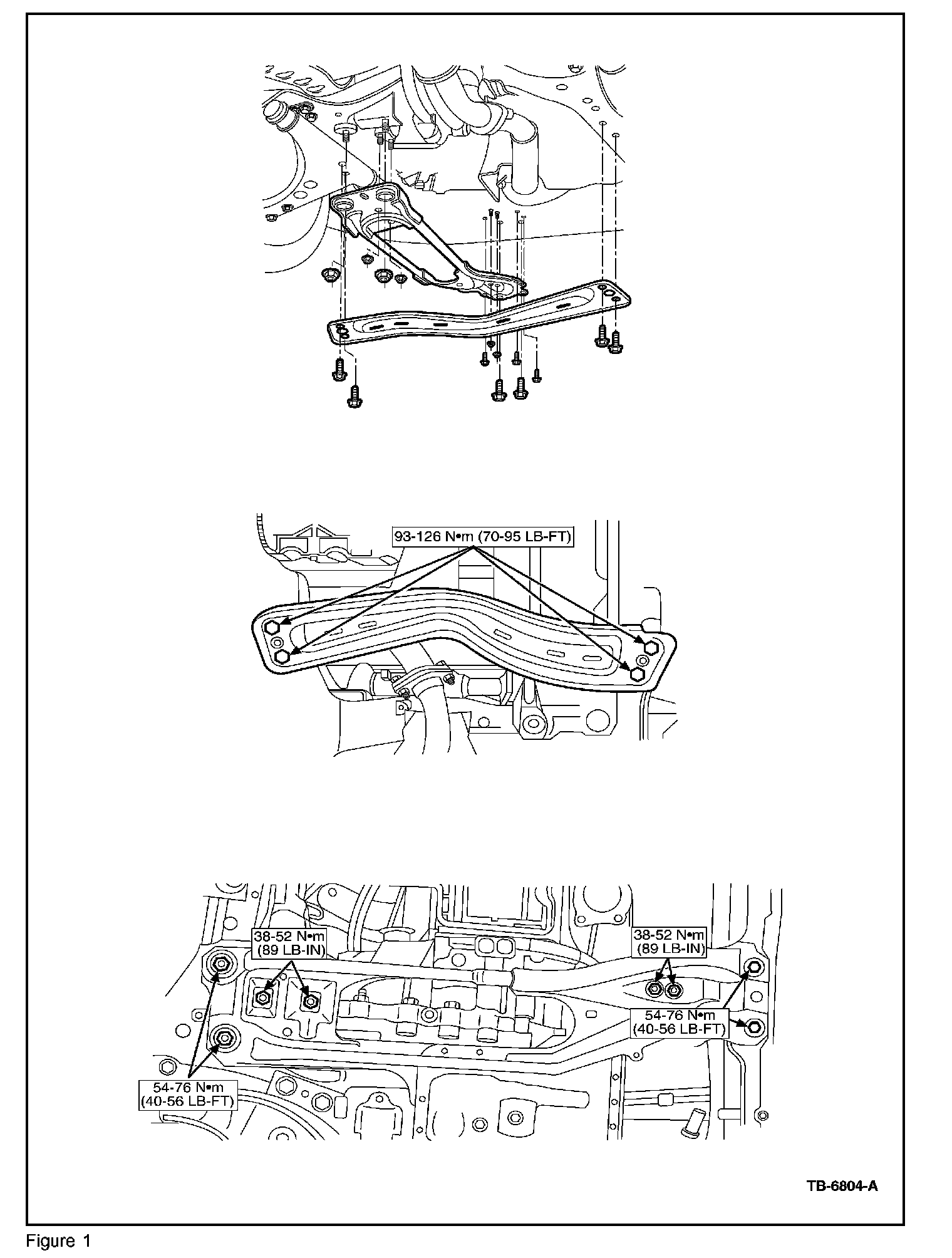 93-126 N•m (70-95 LB-FT)

38-52 N•m (89 LB-IN)

38-52 N•m (89 LB-IN)

54-76 N•m (40-56 LB-FT)

54-76 N•m (40-56 LB-FT)

TB-6804-A

Figure 1