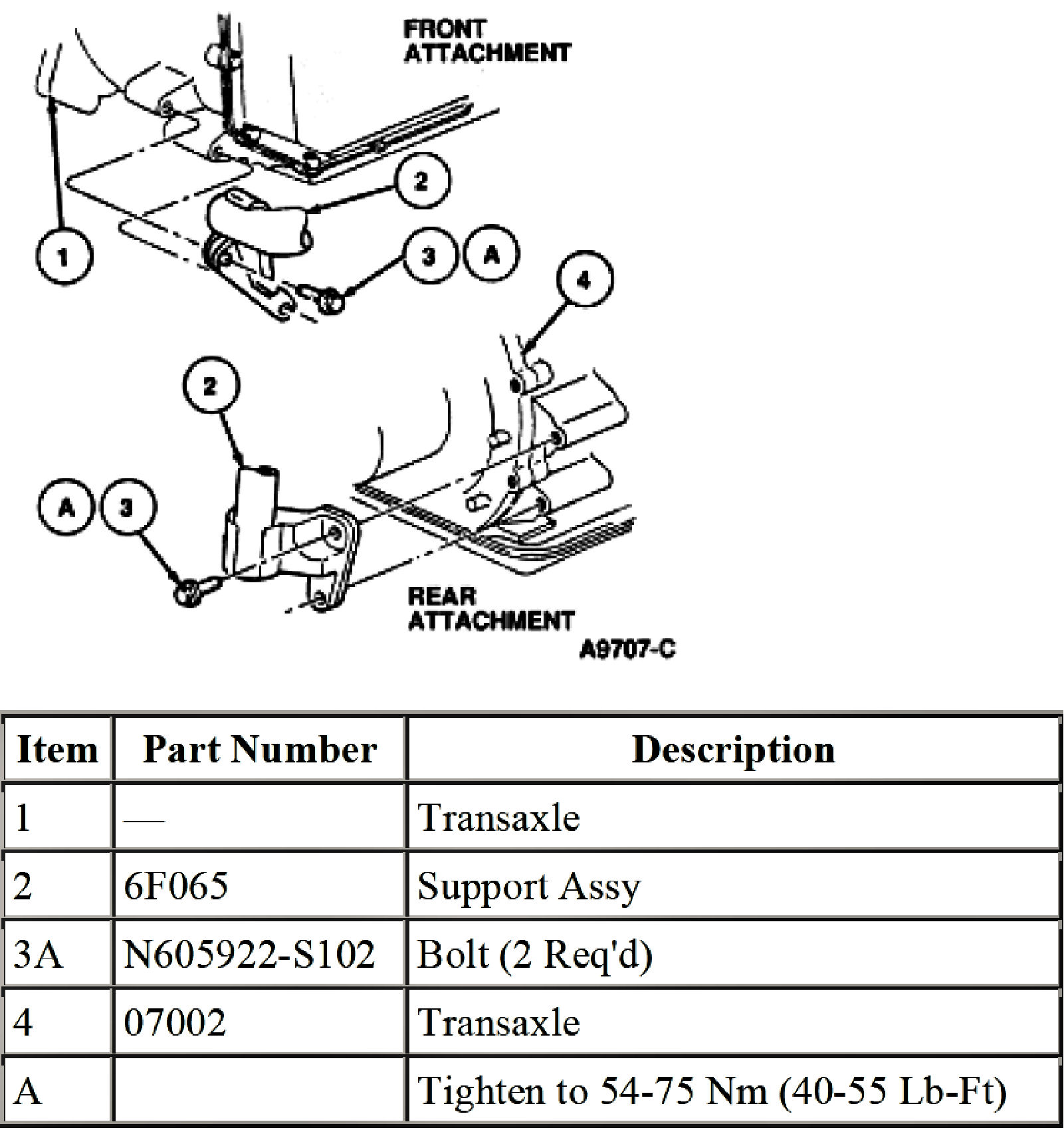 FRONT ATTACHMENT

2

1

3 A

4

2

A 3

REAR ATTACHMENT

A9707-C

| Item | Part Number | Description |
|---|---|---|
| 1 | — | Transaxle |
| 2 | 6F065 | Support Assy |
| 3A | N605922-S102 | Bolt (2 Req'd) |
| 4 | 07002 | Transaxle |
| A | | Tighten to 54-75 Nm (40-55 Lb-Ft) |