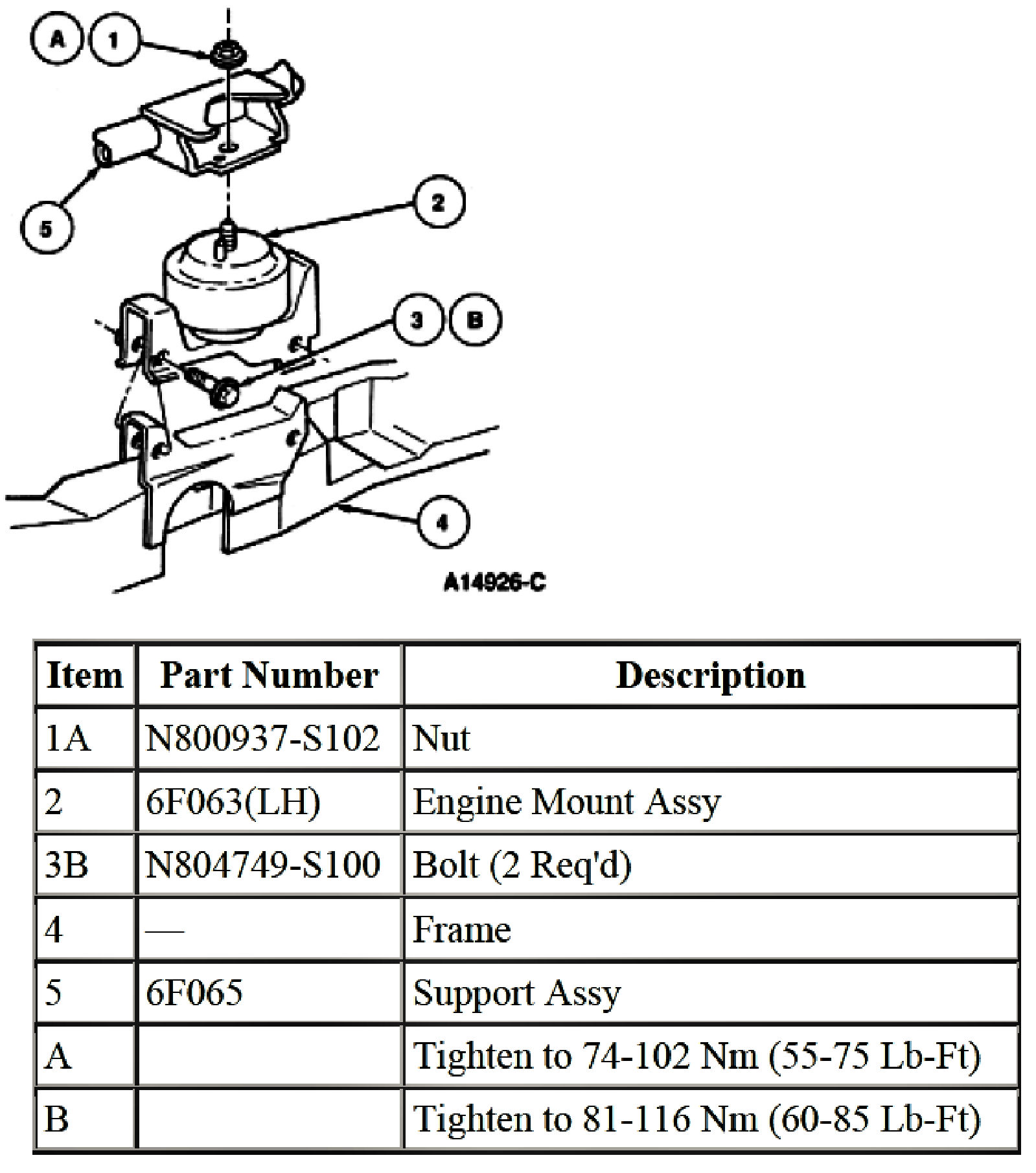 A 1

5

2

3 B

4

A14926-C

| Item | Part Number | Description |
|---|---|---|
| 1A | N800937-S102 | Nut |
| 2 | 6F063(LH) | Engine Mount Assy |
| 3B | N804749-S100 | Bolt (2 Req'd) |
| 4 | — | Frame |
| 5 | 6F065 | Support Assy |
| A | | Tighten to 74-102 Nm (55-75 Lb-Ft) |
| B | | Tighten to 81-116 Nm (60-85 Lb-Ft) |