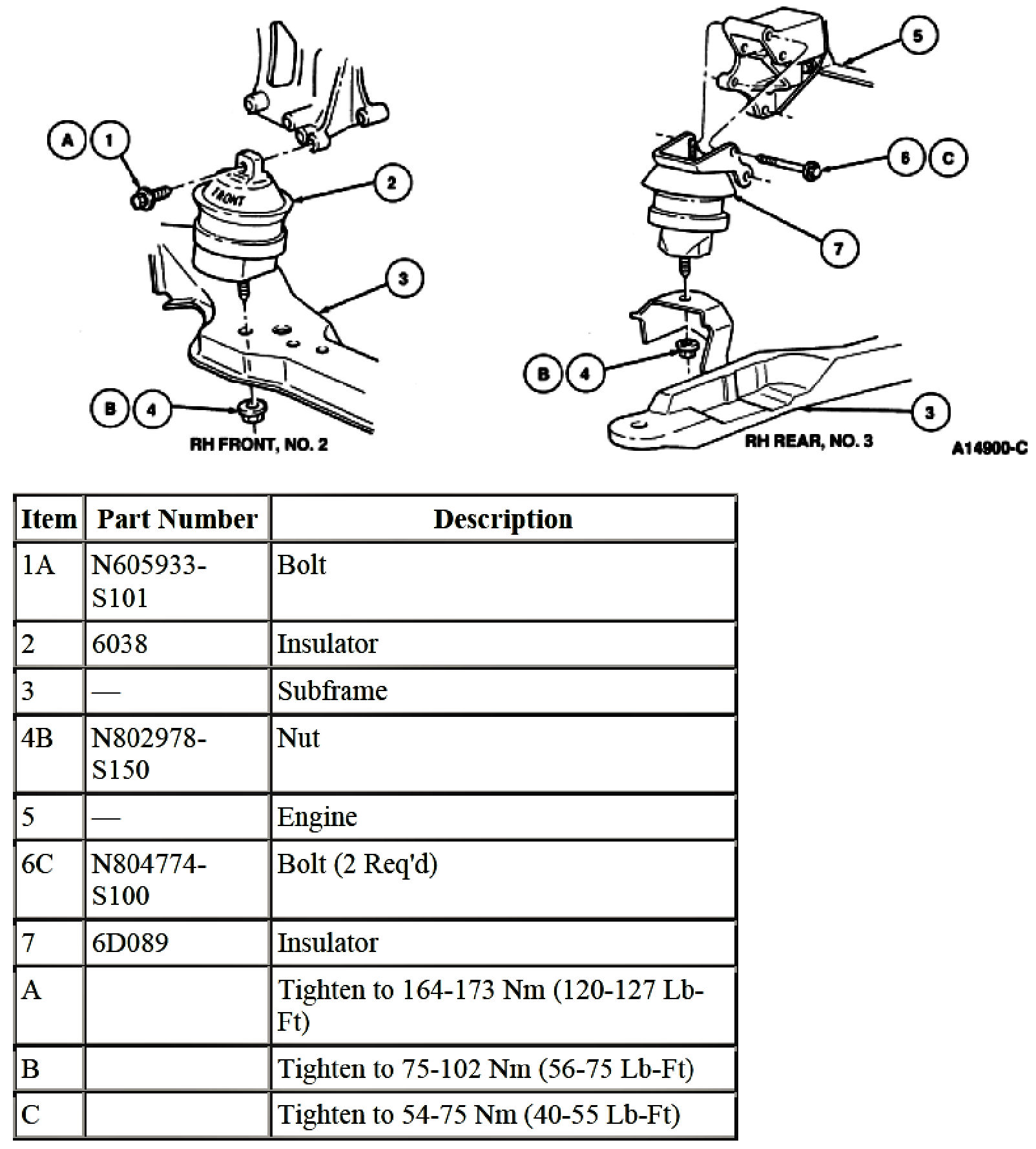 A 1

FRONT

2

3

B 4

RH FRONT, NO. 2

5

6 C

7

B 4

3

RH REAR, NO. 3

A14900-C

| Item | Part Number | Description |
|---|---|---|
| 1A | N605933-S101 | Bolt |
| 2 | 6038 | Insulator |
| 3 | — | Subframe |
| 4B | N802978-S150 | Nut |
| 5 | — | Engine |
| 6C | N804774-S100 | Bolt (2 Req'd) |
| 7 | 6D089 | Insulator |
| A | | Tighten to 164-173 Nm (120-127 Lb-Ft) |
| B | | Tighten to 75-102 Nm (56-75 Lb-Ft) |
| C | | Tighten to 54-75 Nm (40-55 Lb-Ft) |