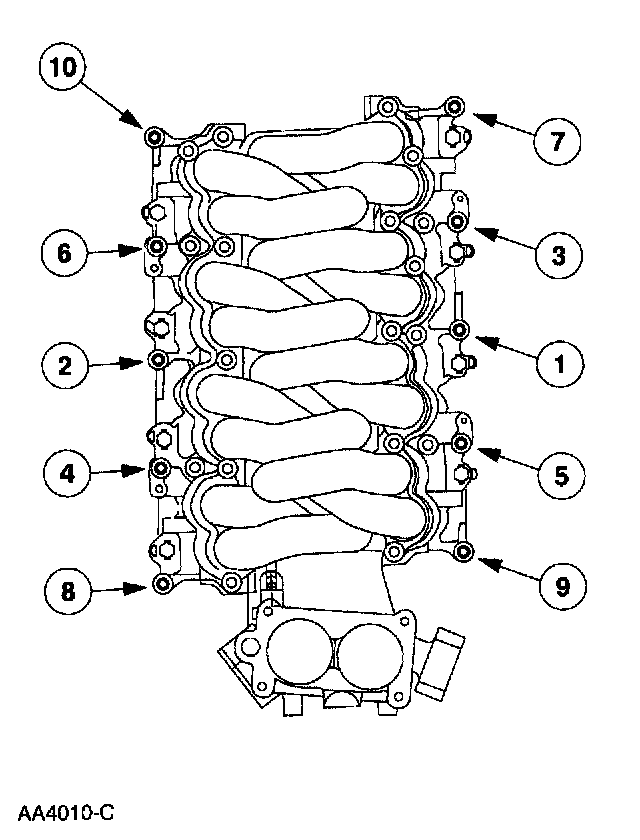 10
7
6
3
2
1
4
5
8
9
AA4010-C