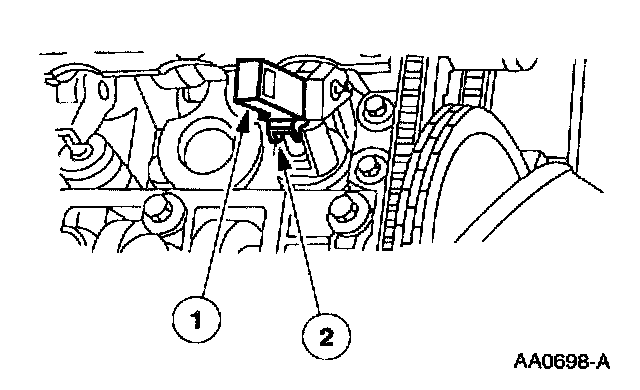 1
2
AA0698-A