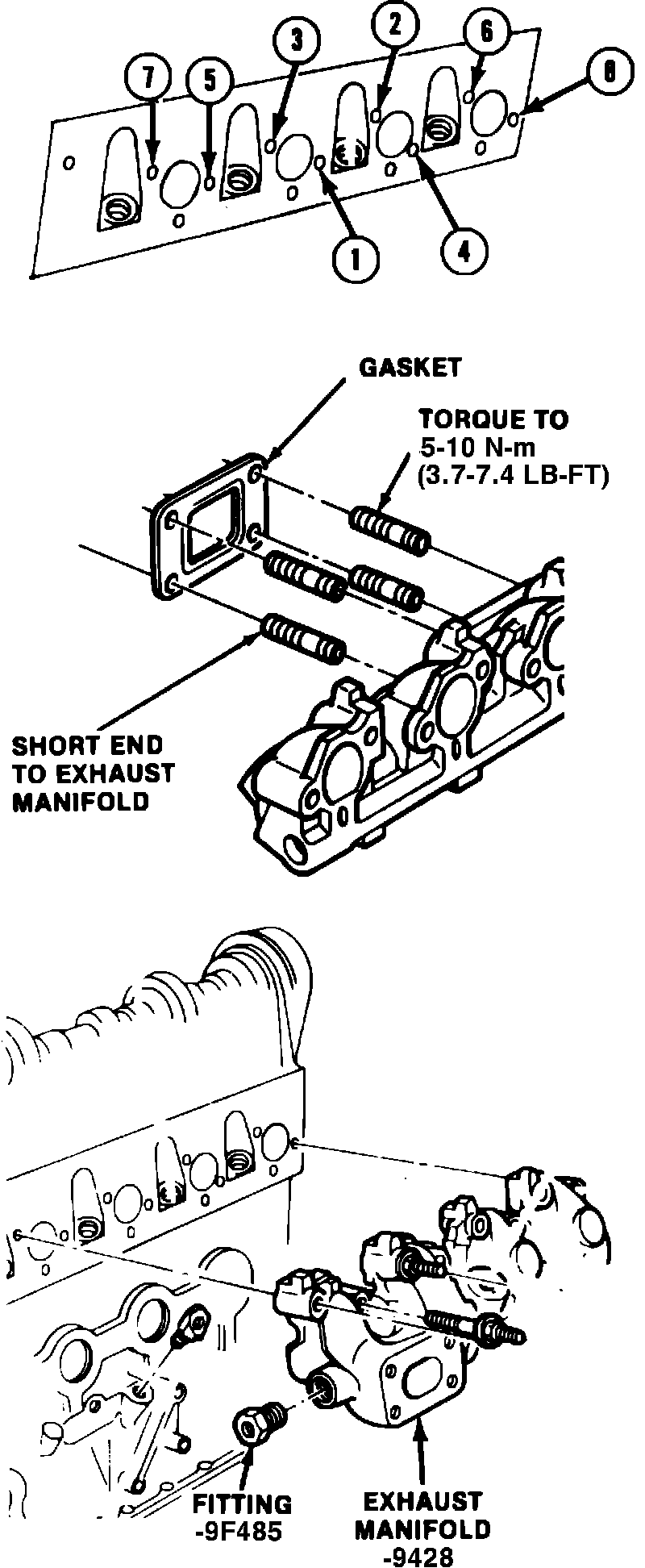 7
5
3
2
6
8
1
4

GASKET

TORQUE TO
5-10 N-m
(3.7-7.4 LB-FT)

SHORT END
TO EXHAUST
MANIFOLD

FITTING
-9F485

EXHAUST
MANIFOLD
-9428