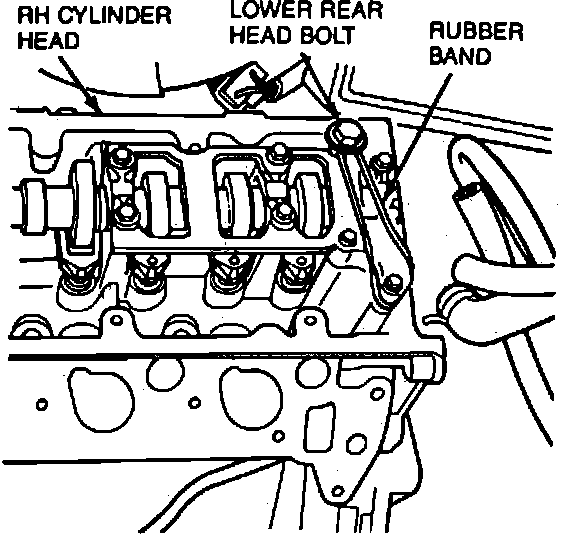 RH CYLINDER HEAD

LOWER REAR HEAD BOLT

RUBBER BAND