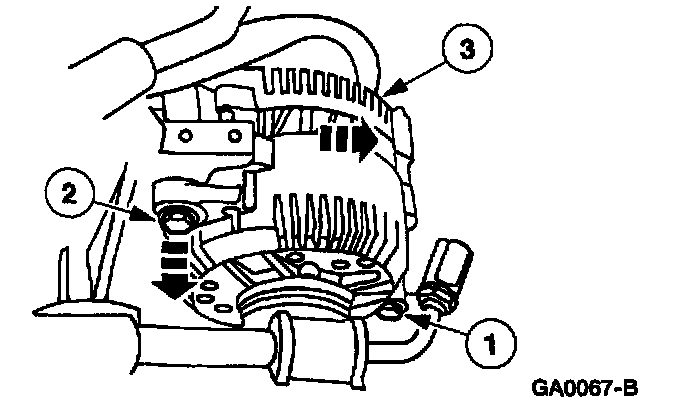 3
2
1
GA0067-B