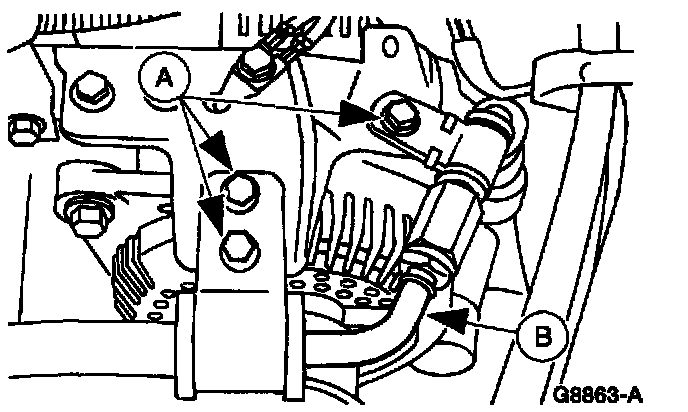 A
B
G8863-A