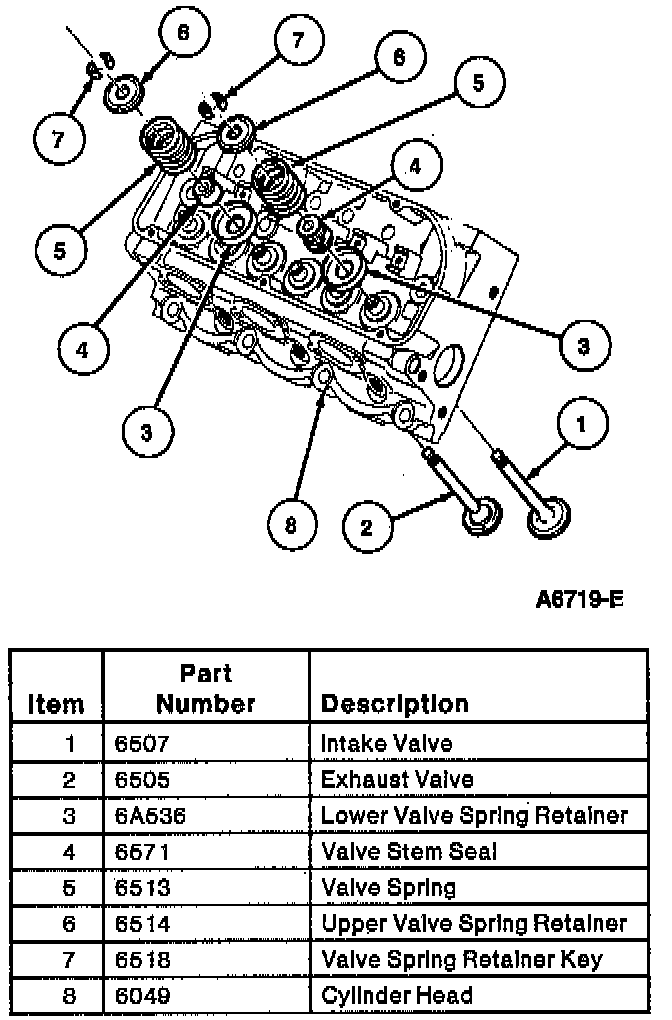 6
7
6
5
7
4
5
4
3
3
1
8
2

A6719-E

| Item | Part Number | Description |
|---|---|---|
| 1 | 6507 | Intake Valve |
| 2 | 6505 | Exhaust Valve |
| 3 | 6A536 | Lower Valve Spring Retainer |
| 4 | 6571 | Valve Stem Seal |
| 5 | 6513 | Valve Spring |
| 6 | 6514 | Upper Valve Spring Retainer |
| 7 | 6518 | Valve Spring Retainer Key |
| 8 | 6049 | Cylinder Head |