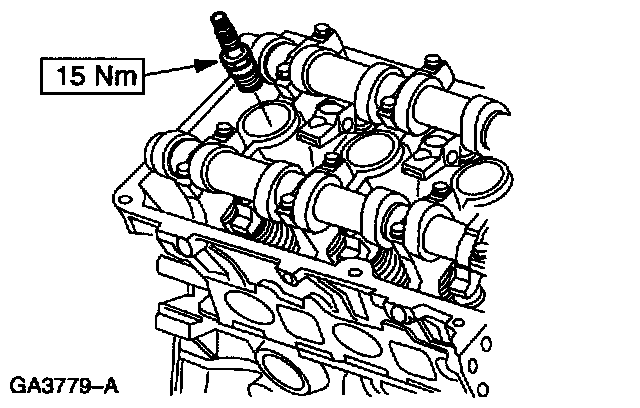 15 Nm

GA3779–A