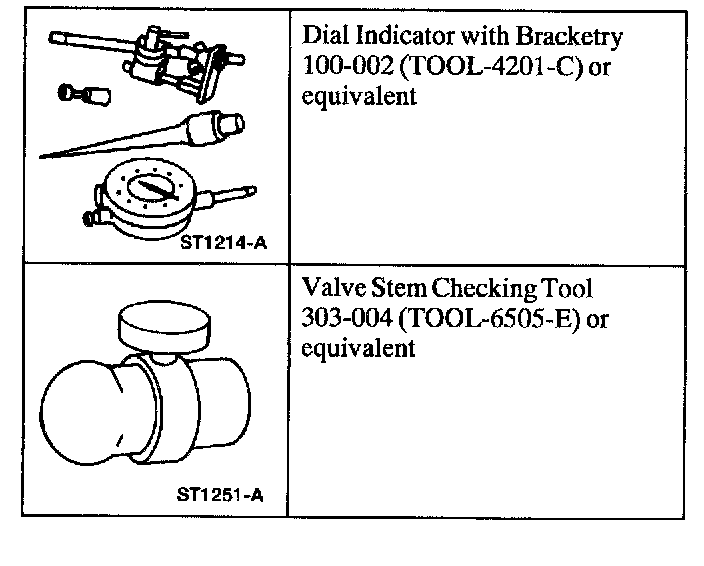 | ST1214-A | Dial Indicator with Bracketry 100-002 (TOOL-4201-C) or equivalent |
|---|---|
| ST1251-A | Valve Stem Checking Tool 303-004 (TOOL-6505-E) or equivalent |