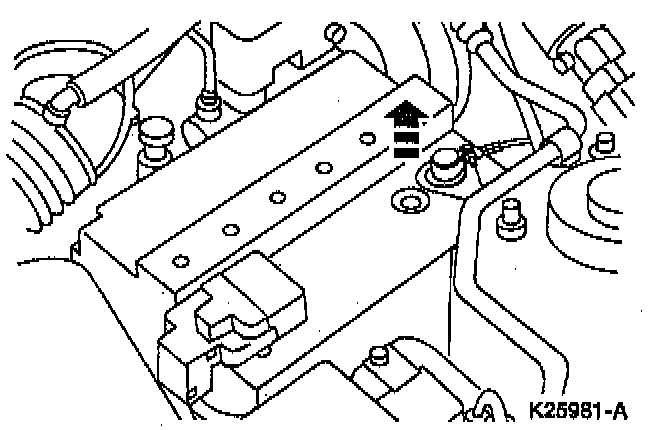 K25981-A