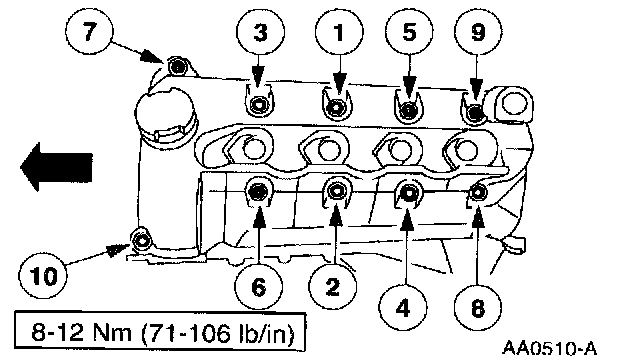 7
3
1
5
9
10
6
2
4
8
8-12 Nm (71-106 lb/in)
AA0510-A