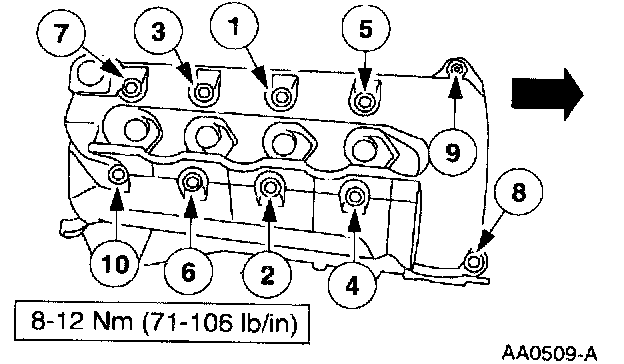 7
3
1
5
9
8
10
6
2
4
8-12 Nm (71-106 lb/in)
AA0509-A