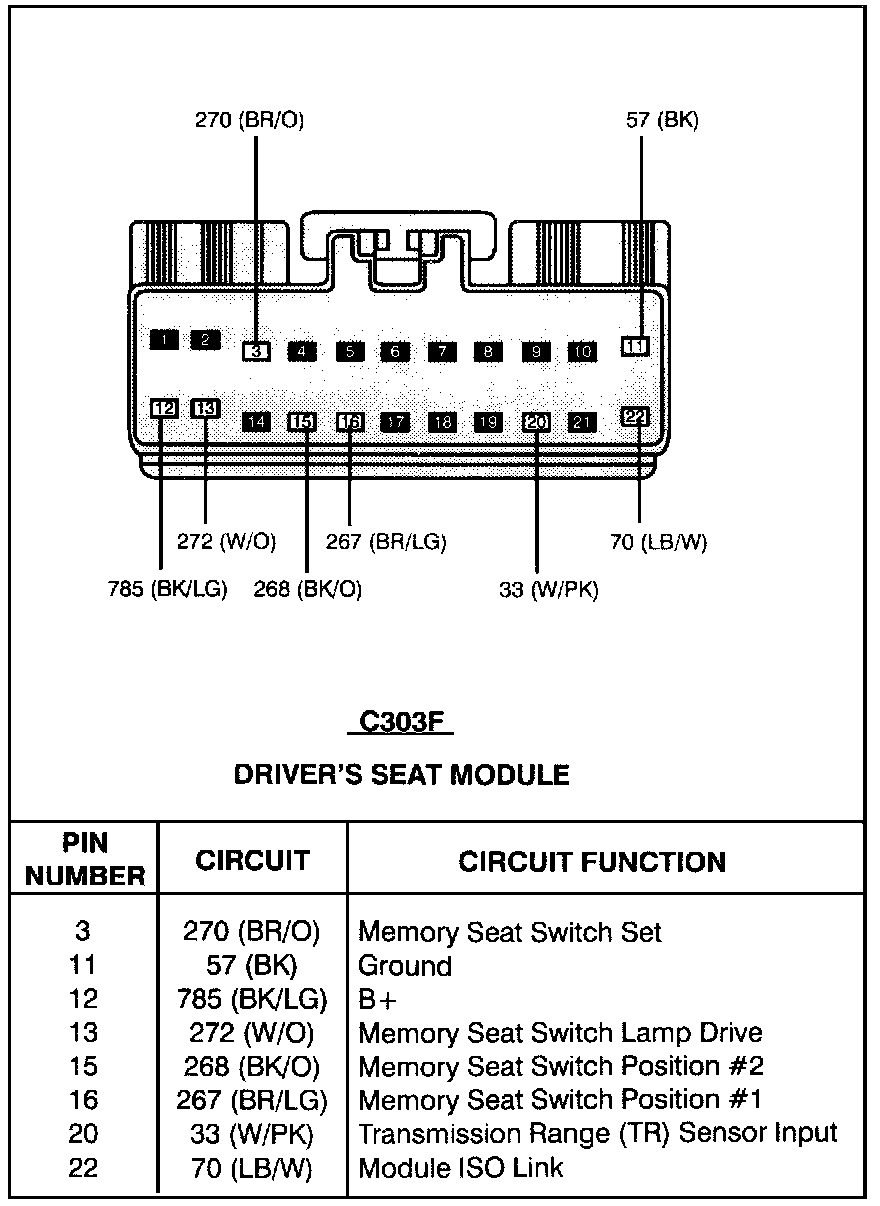 270 (BR/O)

57 (BK)

1 2 3 4 5 6 7 8 9 10 11

12 13 14 15 16 17 18 19 20 21 22

272 (W/O)

267 (BR/LG)

70 (LB/W)

785 (BK/LG)

268 (BK/O)

33 (W/PK)

C303F

DRIVER'S SEAT MODULE

| PIN NUMBER | CIRCUIT | CIRCUIT FUNCTION |
|---|---|---|
| 3 | 270 (BR/O) | Memory Seat Switch Set |
| 11 | 57 (BK) | Ground |
| 12 | 785 (BK/LG) | B+ |
| 13 | 272 (W/O) | Memory Seat Switch Lamp Drive |
| 15 | 268 (BK/O) | Memory Seat Switch Position #2 |
| 16 | 267 (BR/LG) | Memory Seat Switch Position #1 |
| 20 | 33 (W/PK) | Transmission Range (TR) Sensor Input |
| 22 | 70 (LB/W) | Module ISO Link |