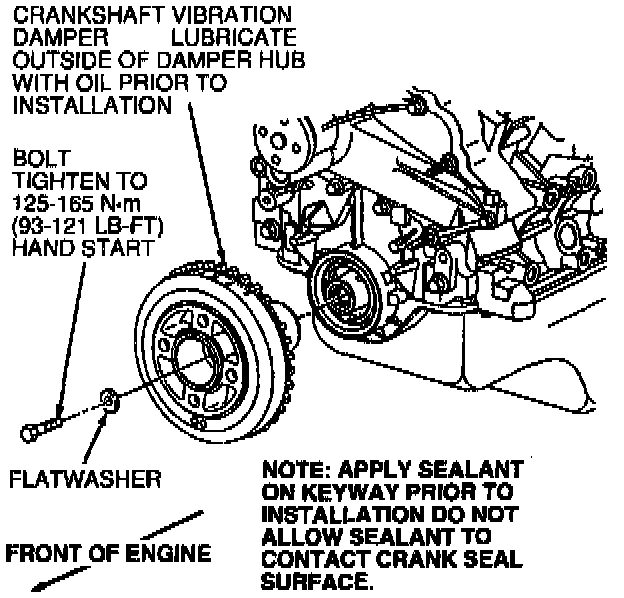 CRANKSHAFT VIBRATION DAMPER LUBRICATE OUTSIDE OF DAMPER HUB WITH OIL PRIOR TO INSTALLATION

BOLT TIGHTEN TO 125-165 N·m (93-121 LB-FT) HAND START

FLATWASHER

FRONT OF ENGINE

NOTE: APPLY SEALANT ON KEYWAY PRIOR TO INSTALLATION DO NOT ALLOW SEALANT TO CONTACT CRANK SEAL SURFACE.