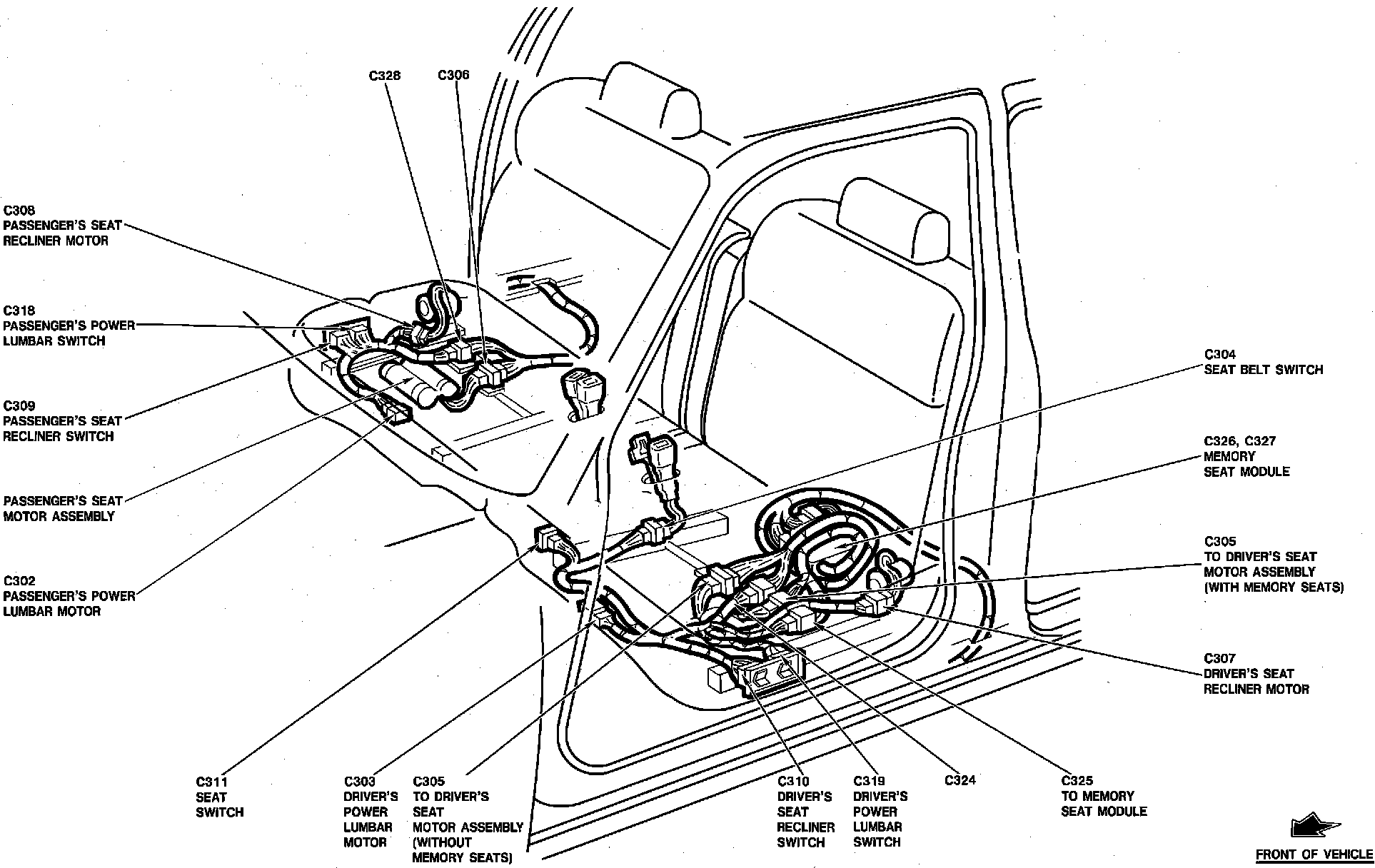 C328
C306

C308
PASSENGER'S SEAT
RECLINER MOTOR

C318
PASSENGER'S POWER
LUMBAR SWITCH

C309
PASSENGER'S SEAT
RECLINER SWITCH

PASSENGER'S SEAT
MOTOR ASSEMBLY

C302
PASSENGER'S POWER
LUMBAR MOTOR

C304
SEAT BELT SWITCH

C326, C327
MEMORY
SEAT MODULE

C305
TO DRIVER'S SEAT
MOTOR ASSEMBLY
(WITH MEMORY SEATS)

C307
DRIVER'S SEAT
RECLINER MOTOR

C311
SEAT
SWITCH

C303
DRIVER'S
POWER
LUMBAR
MOTOR

C305
TO DRIVER'S
SEAT
MOTOR ASSEMBLY
(WITHOUT
MEMORY SEATS)

C310
DRIVER'S
SEAT
RECLINER
SWITCH

C319
DRIVER'S
POWER
LUMBAR
SWITCH

C324

C325
TO MEMORY
SEAT MODULE

FRONT OF VEHICLE