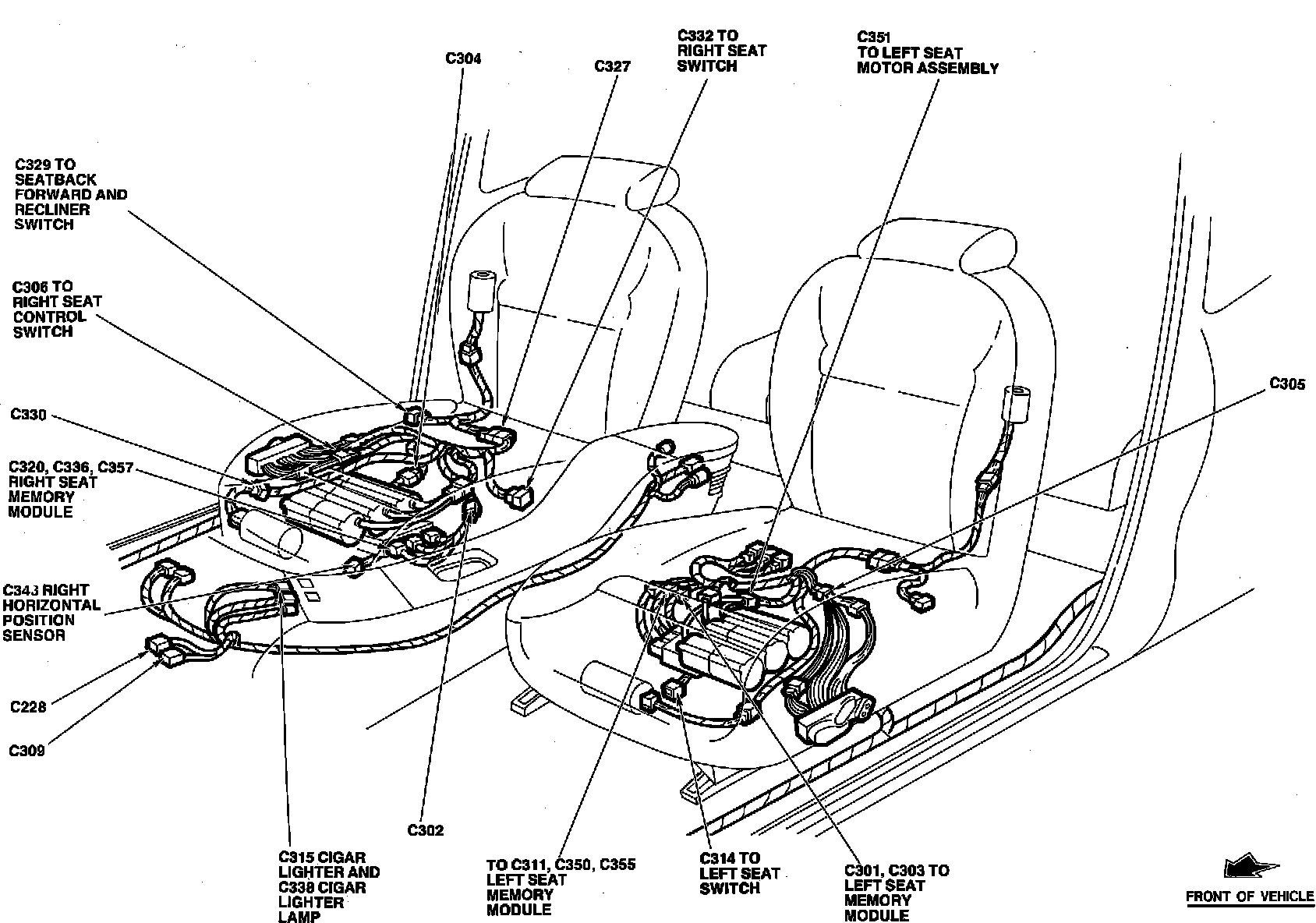 C304

C327

C332 TO RIGHT SEAT SWITCH

C351 TO LEFT SEAT MOTOR ASSEMBLY

C329 TO SEATBACK FORWARD AND RECLINER SWITCH

C306 TO RIGHT SEAT CONTROL SWITCH

C330

C320, C336, C357 RIGHT SEAT MEMORY MODULE

C343 RIGHT HORIZONTAL POSITION SENSOR

C228

C309

C305

C302

C315 CIGAR LIGHTER AND C338 CIGAR LIGHTER LAMP

TO C311, C350, C355 LEFT SEAT MEMORY MODULE

C314 TO LEFT SEAT SWITCH

C301, C303 TO LEFT SEAT MEMORY MODULE

FRONT OF VEHICLE