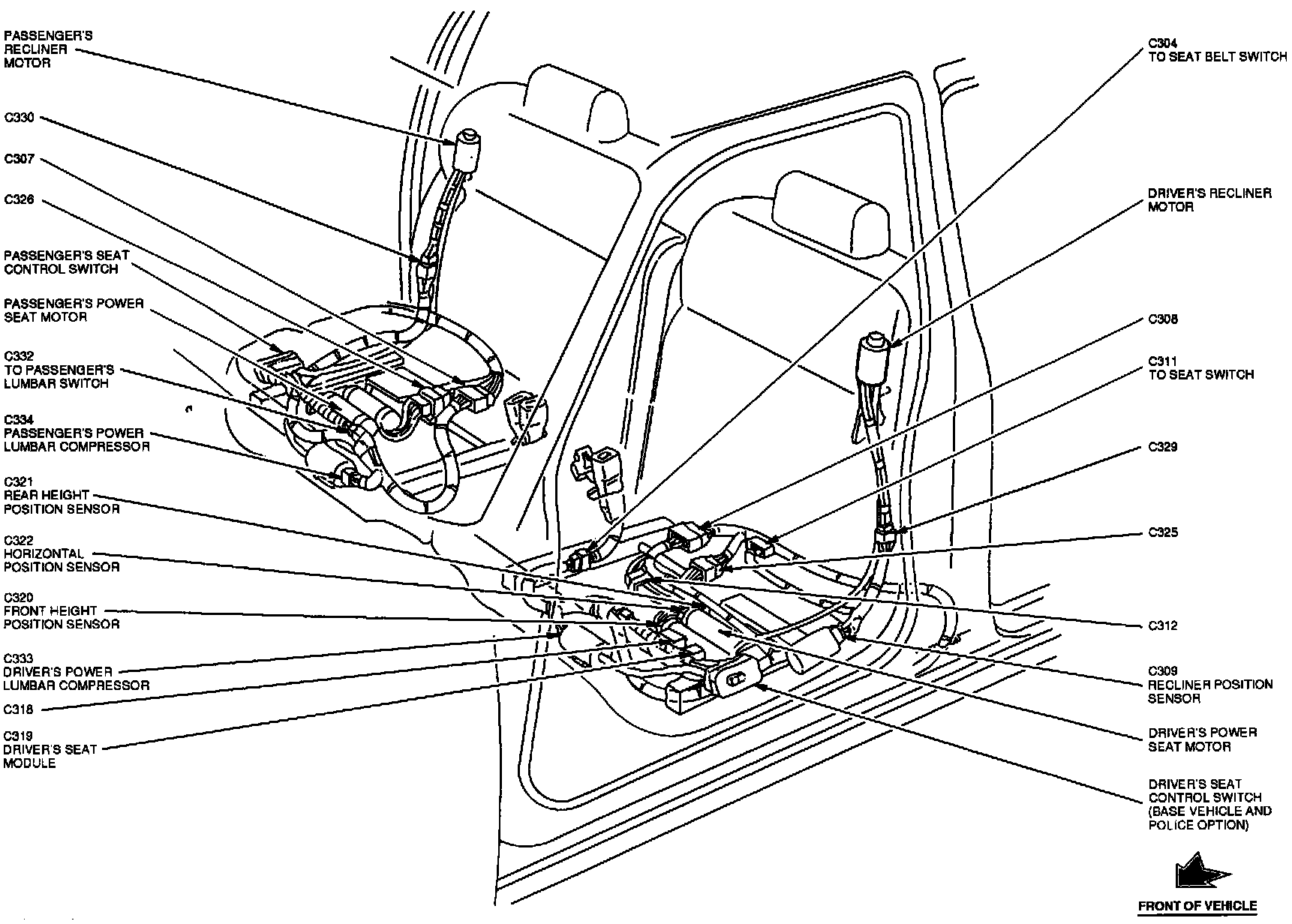 PASSENGER'S RECLINER MOTOR

C330

C307

C326

PASSENGER'S SEAT CONTROL SWITCH

PASSENGER'S POWER SEAT MOTOR

C332 TO PASSENGER'S LUMBAR SWITCH

C334 PASSENGER'S POWER LUMBAR COMPRESSOR

C321 REAR HEIGHT POSITION SENSOR

C322 HORIZONTAL POSITION SENSOR

C320 FRONT HEIGHT POSITION SENSOR

C333 DRIVER'S POWER LUMBAR COMPRESSOR

C318

C319 DRIVER'S SEAT MODULE

C304 TO SEAT BELT SWITCH

DRIVER'S RECLINER MOTOR

C308

C311 TO SEAT SWITCH

C329

C325

C312

C309 RECLINER POSITION SENSOR

DRIVER'S POWER SEAT MOTOR

DRIVER'S SEAT CONTROL SWITCH (BASE VEHICLE AND POLICE OPTION)

FRONT OF VEHICLE