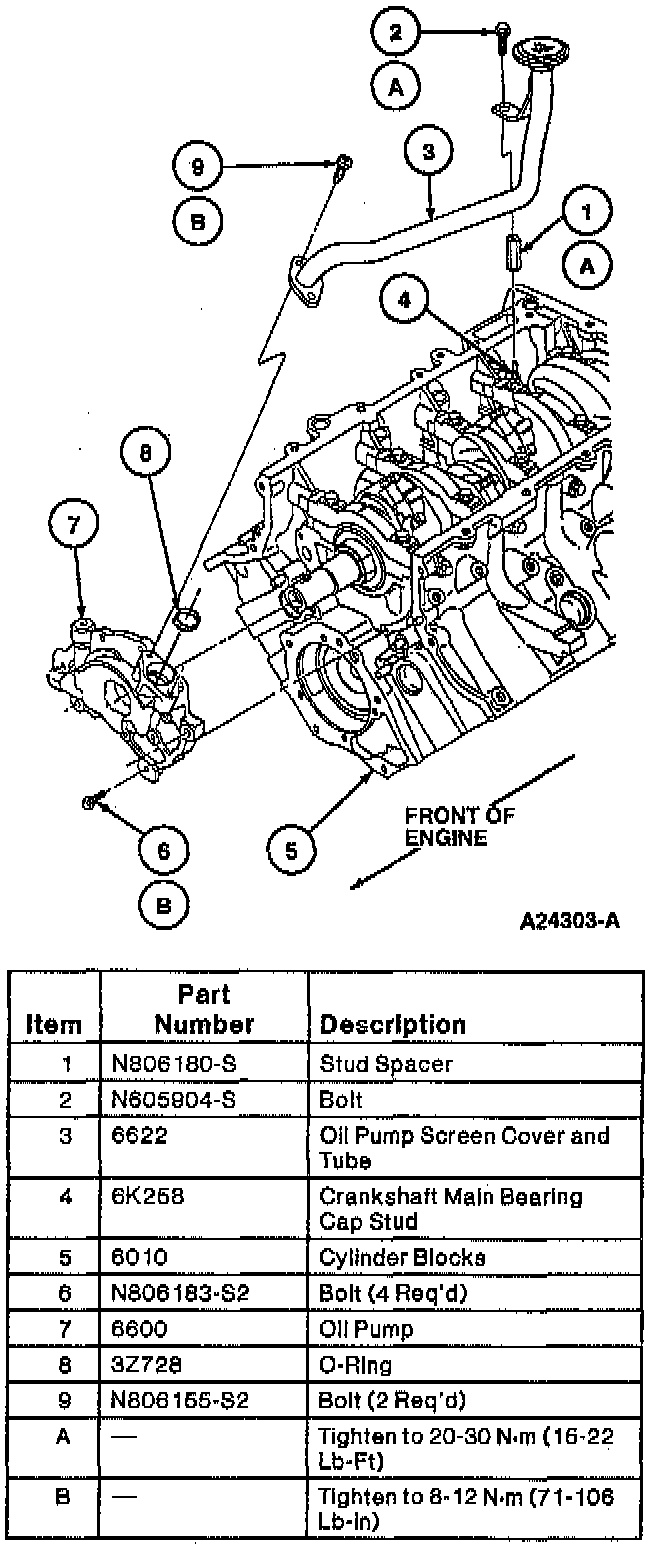 2
A
9
B
3
1
A
4
8
7
6
B
5
FRONT OF ENGINE
A24303-A

| Item | Part Number | Description |
|---|---|---|
| 1 | N806180-S | Stud Spacer |
| 2 | N605904-S | Bolt |
| 3 | 6622 | Oil Pump Screen Cover and Tube |
| 4 | 6K258 | Crankshaft Main Bearing Cap Stud |
| 5 | 6010 | Cylinder Blocks |
| 6 | N806183-S2 | Bolt (4 Req'd) |
| 7 | 6600 | Oil Pump |
| 8 | 3Z728 | O-Ring |
| 9 | N806155-S2 | Bolt (2 Req'd) |
| A | — | Tighten to 20-30 N·m (15-22 Lb-Ft) |
| B | — | Tighten to 8-12 N·m (71-106 Lb-In) |