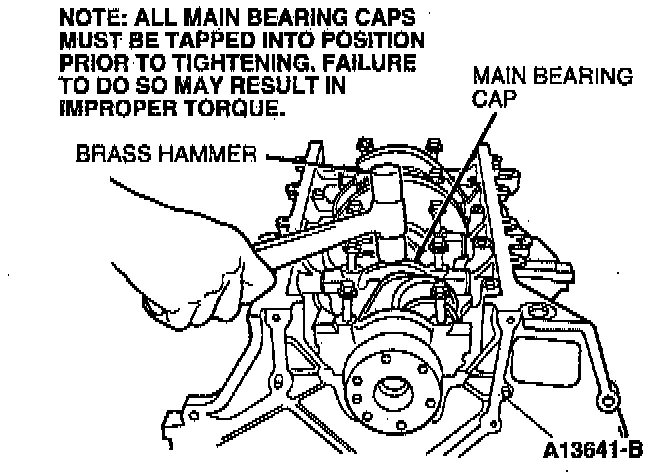 NOTE: ALL MAIN BEARING CAPS MUST BE TAPPED INTO POSITION PRIOR TO TIGHTENING. FAILURE TO DO SO MAY RESULT IN IMPROPER TORQUE.

MAIN BEARING CAP

BRASS HAMMER

A13641-B