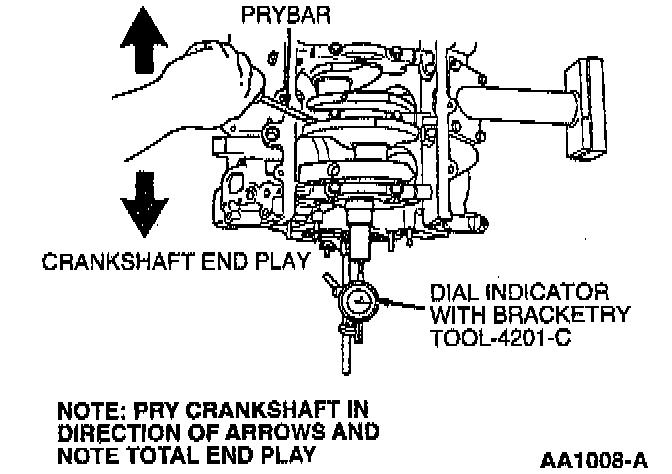 PRYBAR

CRANKSHAFT END PLAY

DIAL INDICATOR WITH BRACKETRY TOOL-4201-C

NOTE: PRY CRANKSHAFT IN DIRECTION OF ARROWS AND NOTE TOTAL END PLAY

AA1008-A