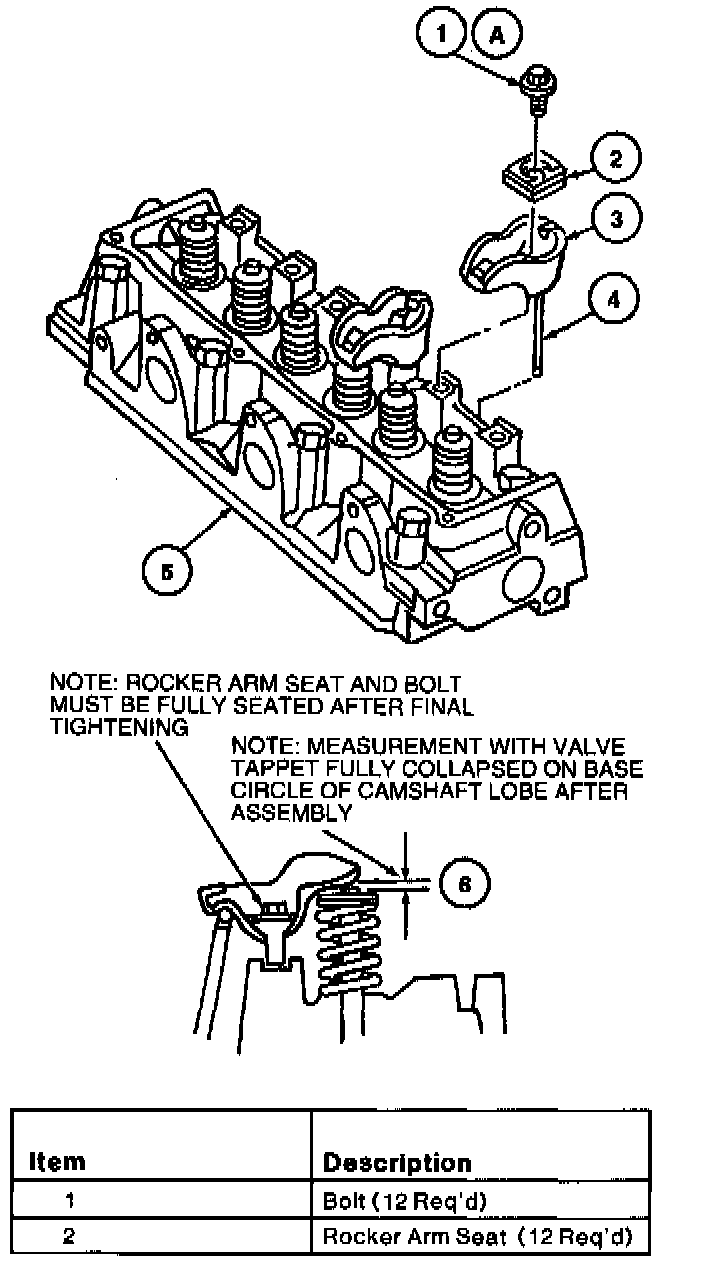 1 A

2

3

4

5

NOTE: ROCKER ARM SEAT AND BOLT MUST BE FULLY SEATED AFTER FINAL TIGHTENING

NOTE: MEASUREMENT WITH VALVE TAPPET FULLY COLLAPSED ON BASE CIRCLE OF CAMSHAFT LOBE AFTER ASSEMBLY

6

| Item | Description |
|---|---|
| 1 | Bolt (12 Req'd) |
| 2 | Rocker Arm Seat (12 Req'd) |